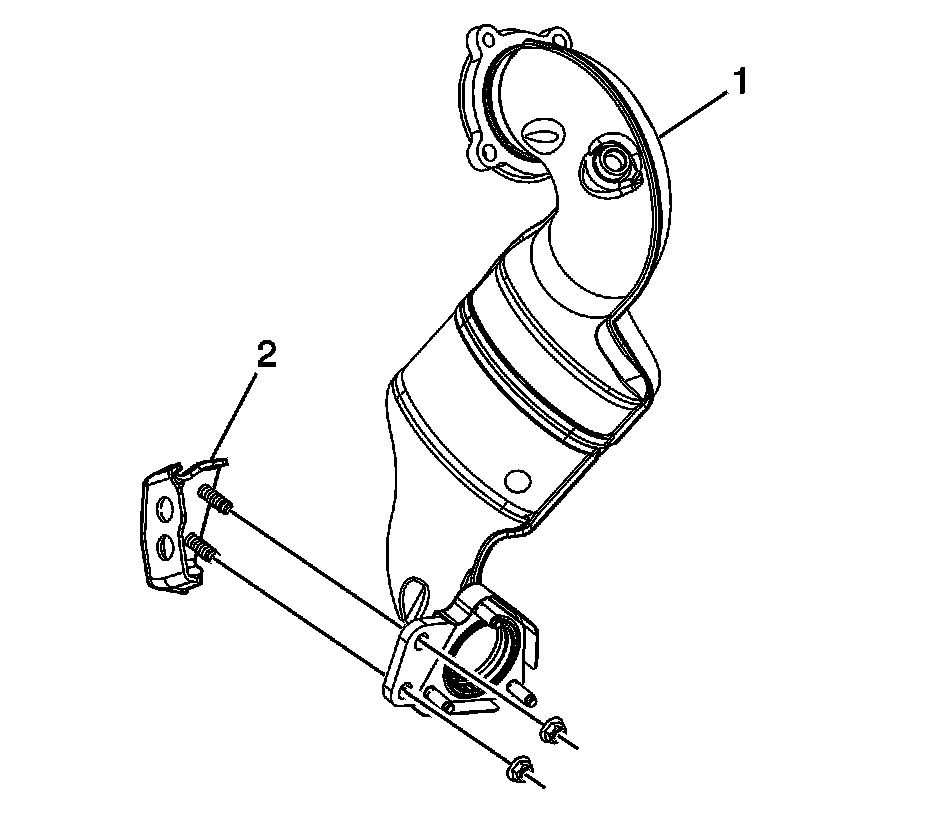 1
2