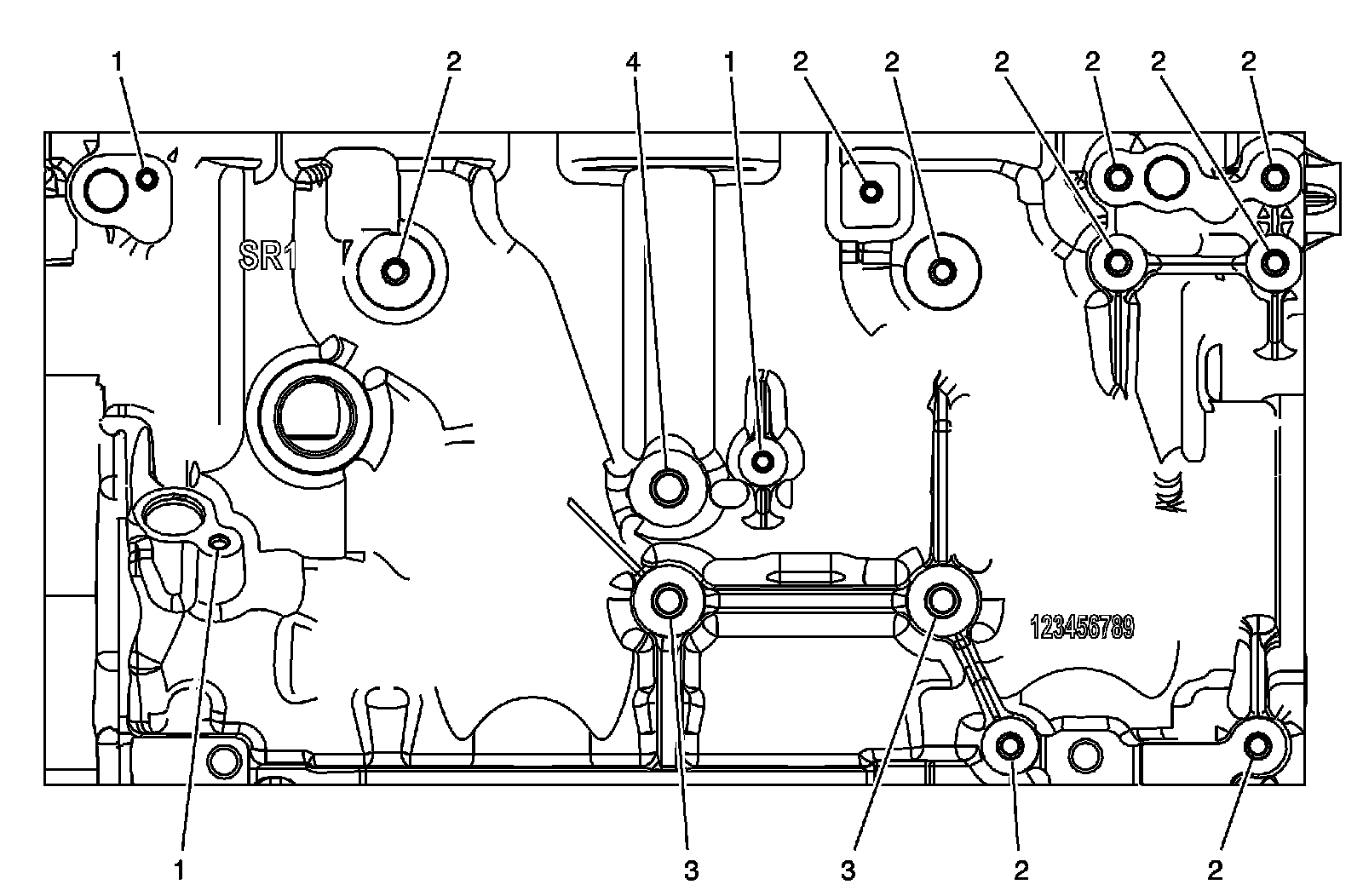 1 2 4 1 2 2 2 2 2 2

SR1

123456789

1 3 3 2 2