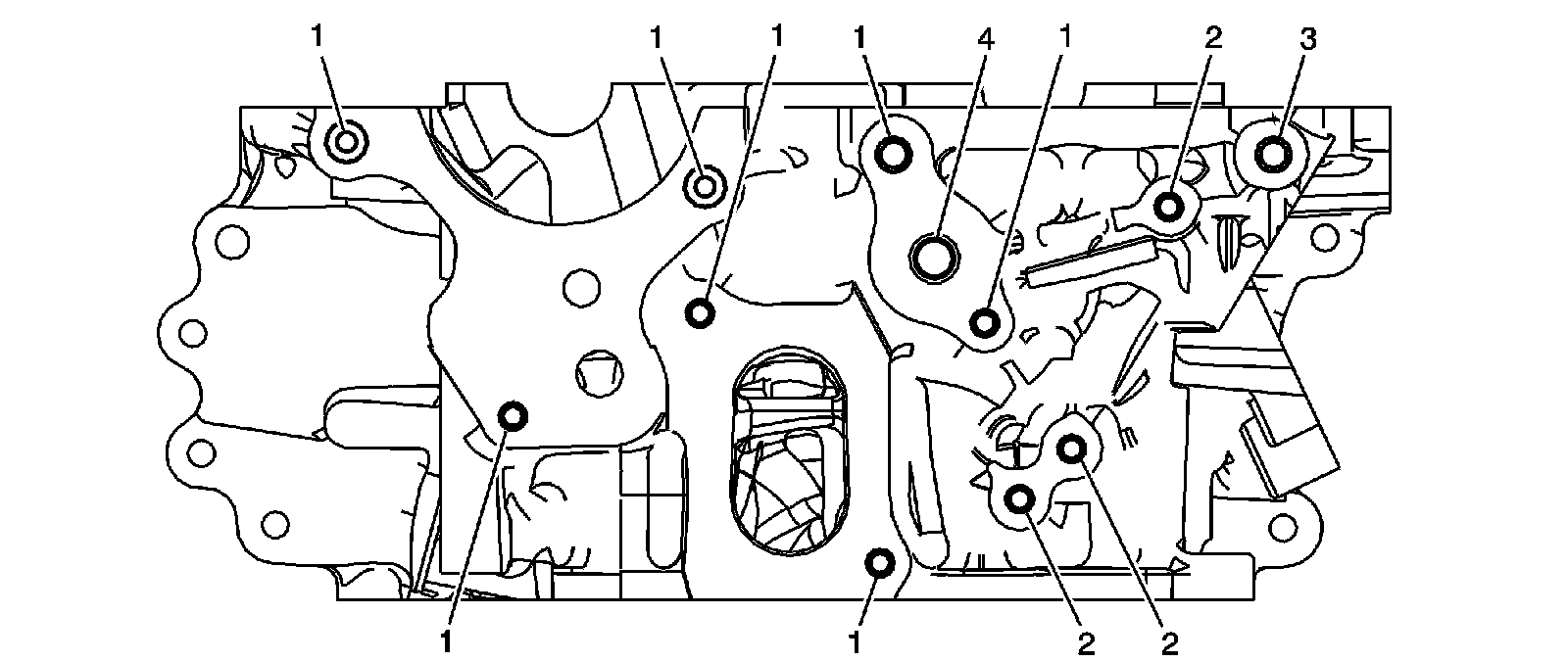 1 1 1 1 4 1 2 3

1 1 2 2