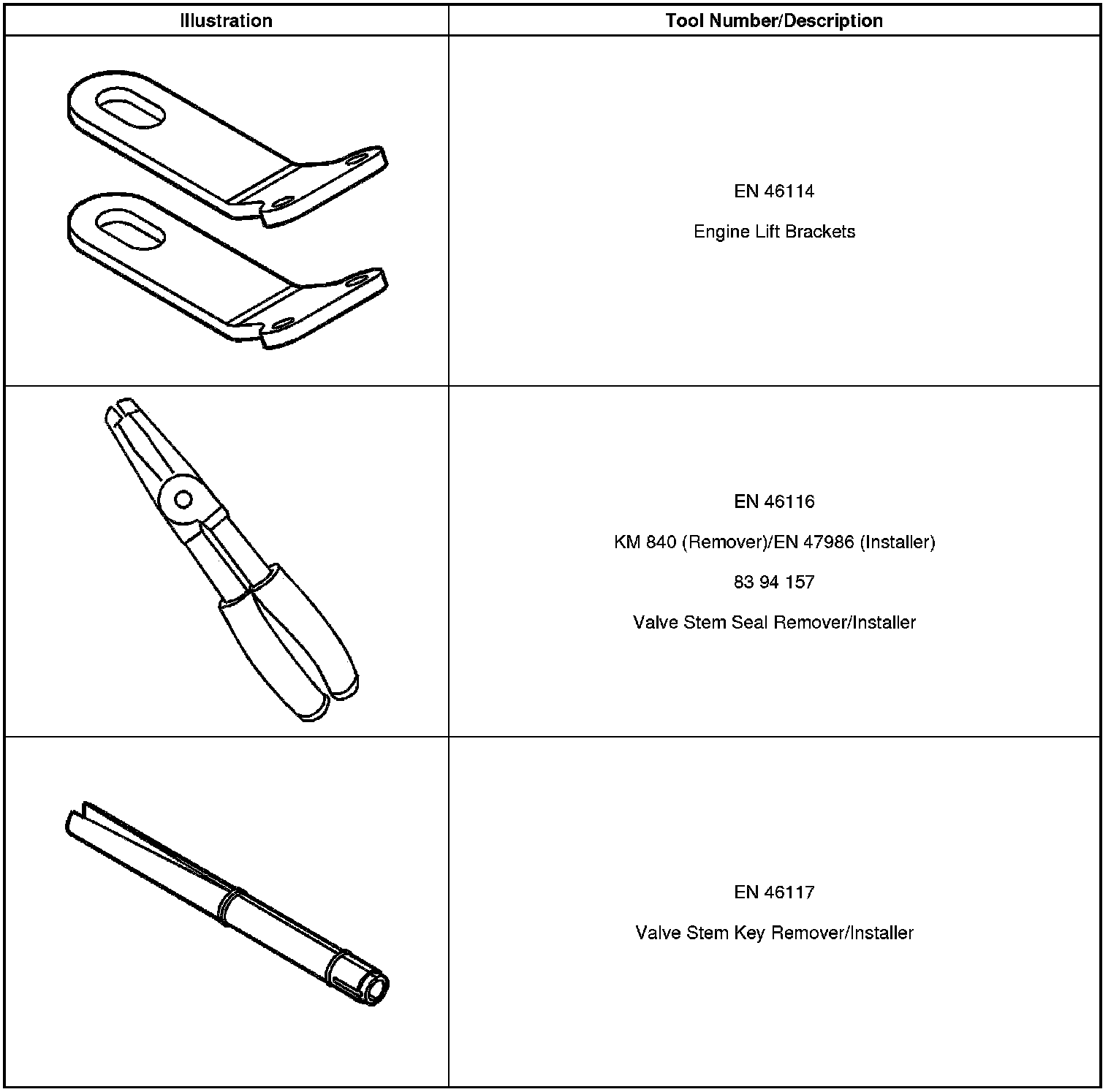 | Illustration | Tool Number/Description |
|---|---|
| | EN 46114<br><br>Engine Lift Brackets |
| | EN 46116<br><br>KM 840 (Remover)/EN 47986 (Installer)<br><br>83 94 157<br><br>Valve Stem Seal Remover/Installer |
| | EN 46117<br><br>Valve Stem Key Remover/Installer |