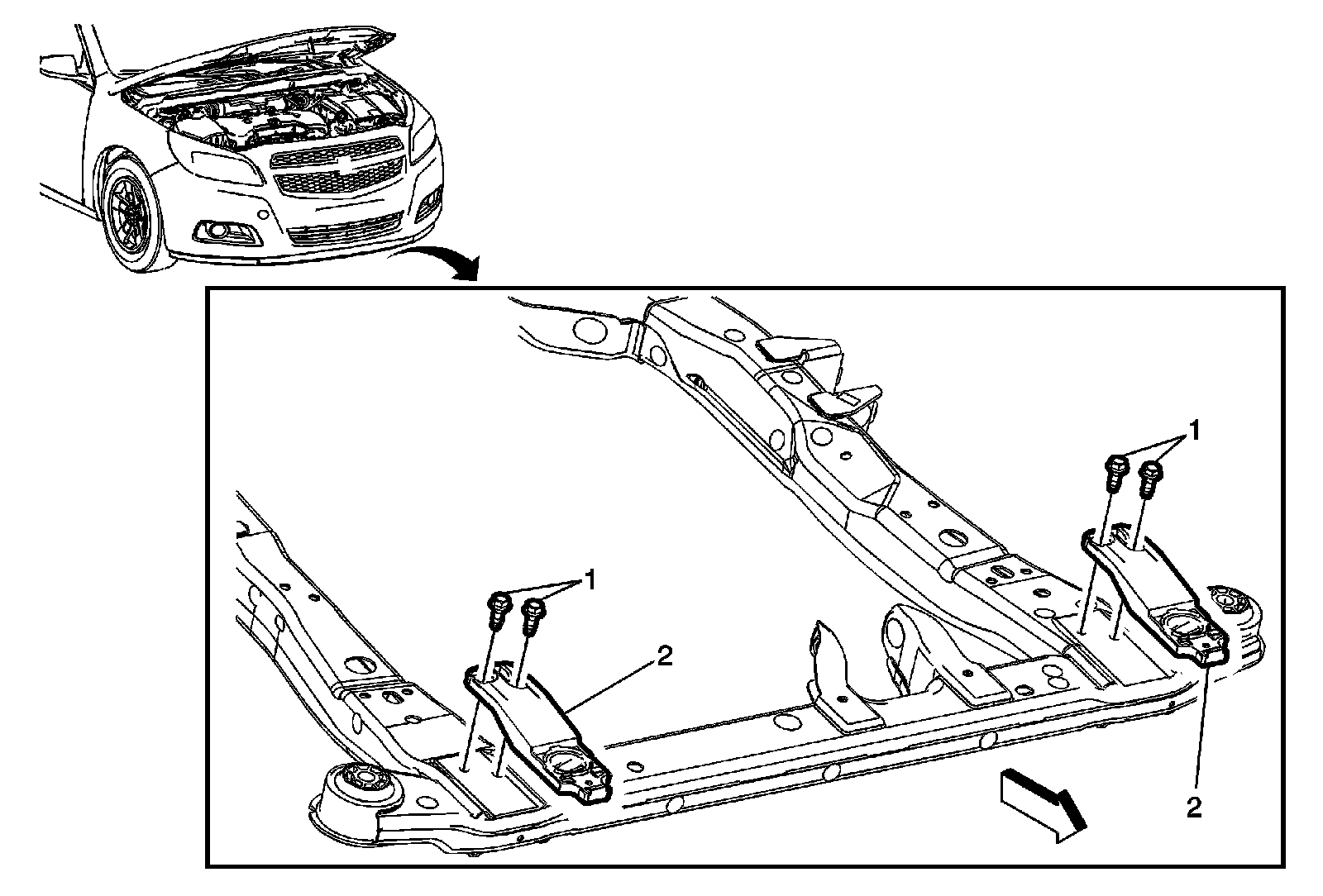 1

1

2

2