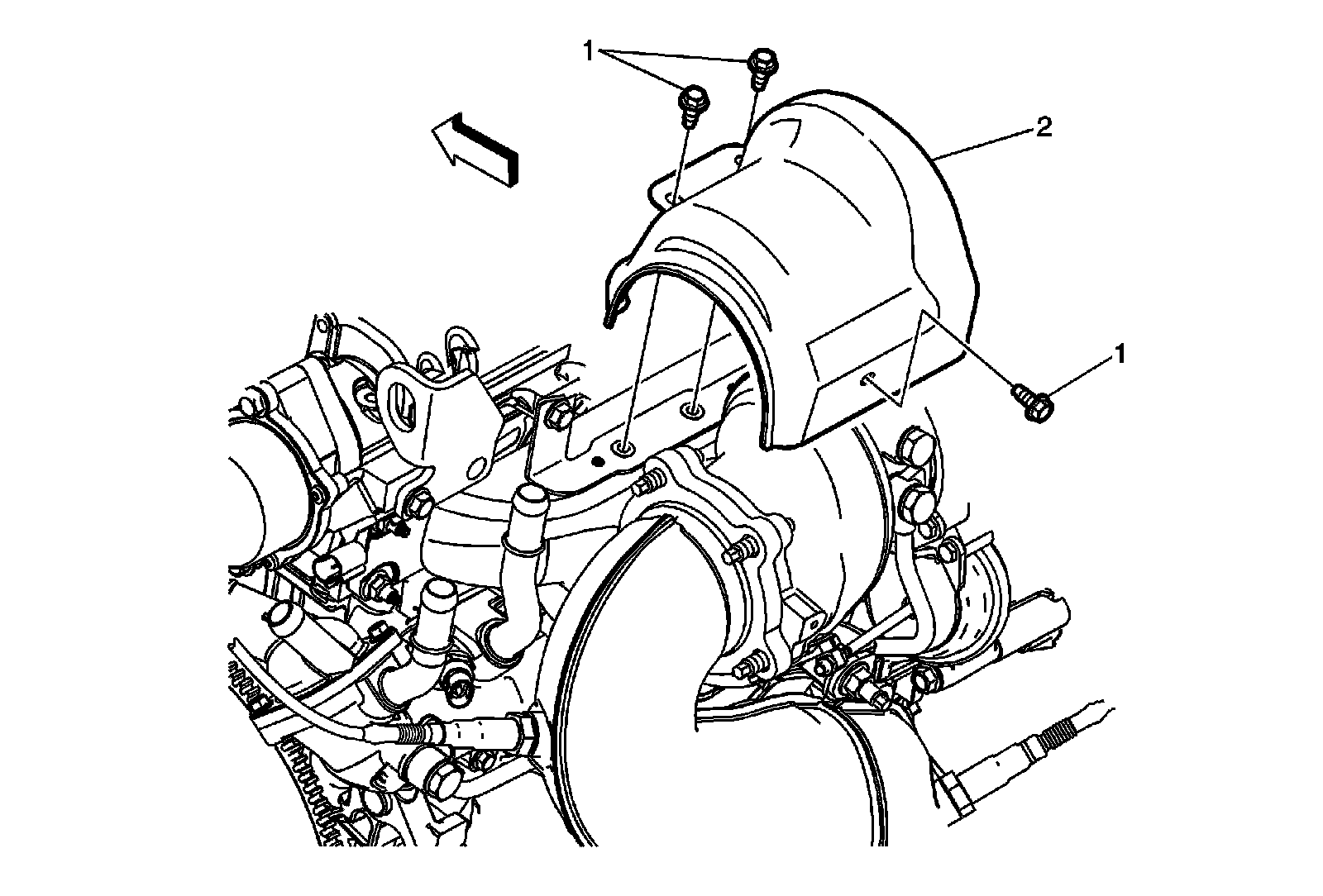 1
2
1