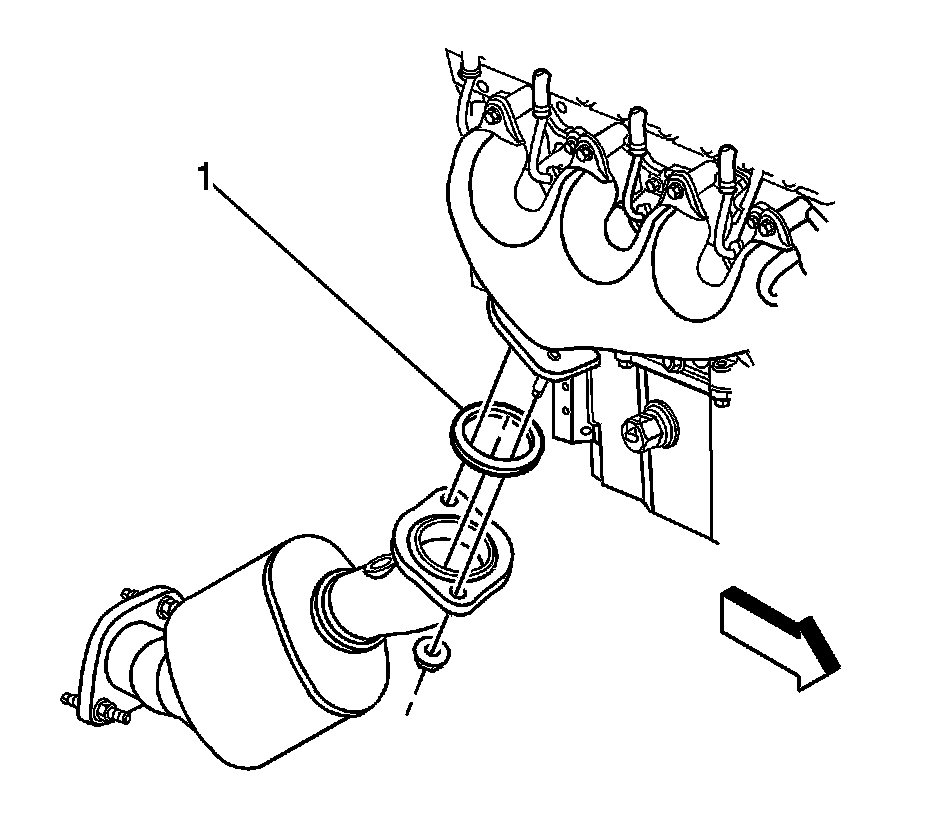 1