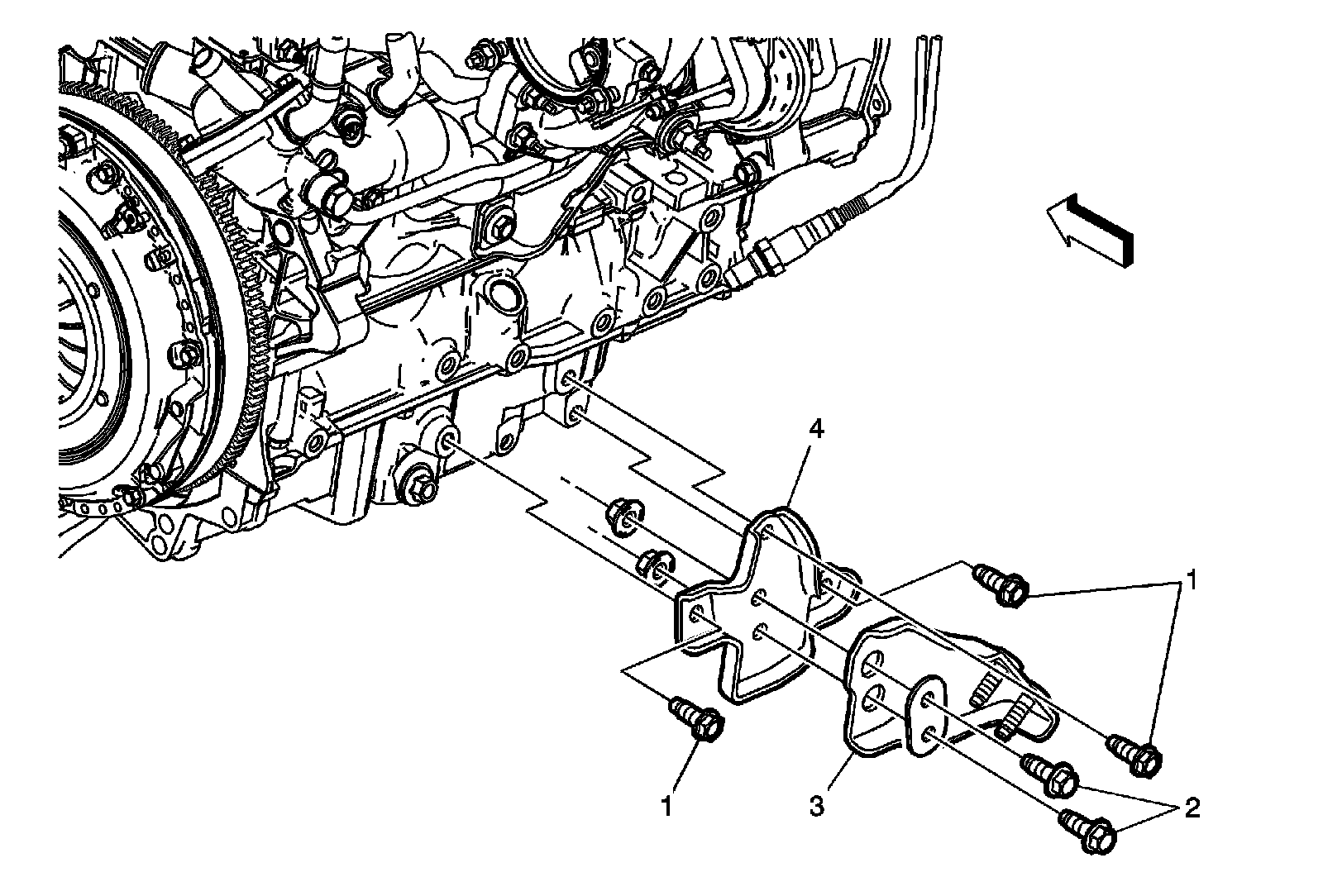 4
1
1
3
2