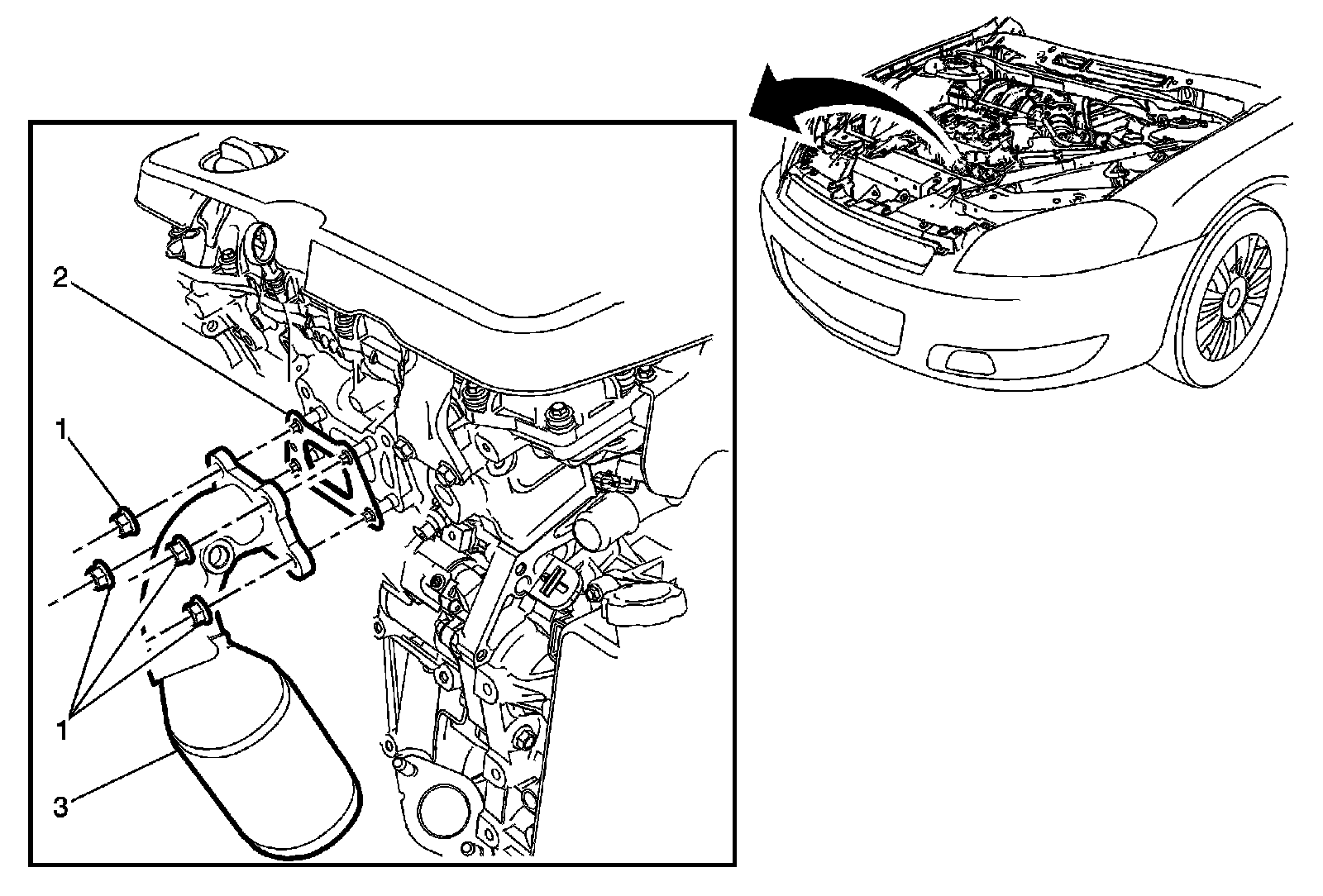 2

1

1

3