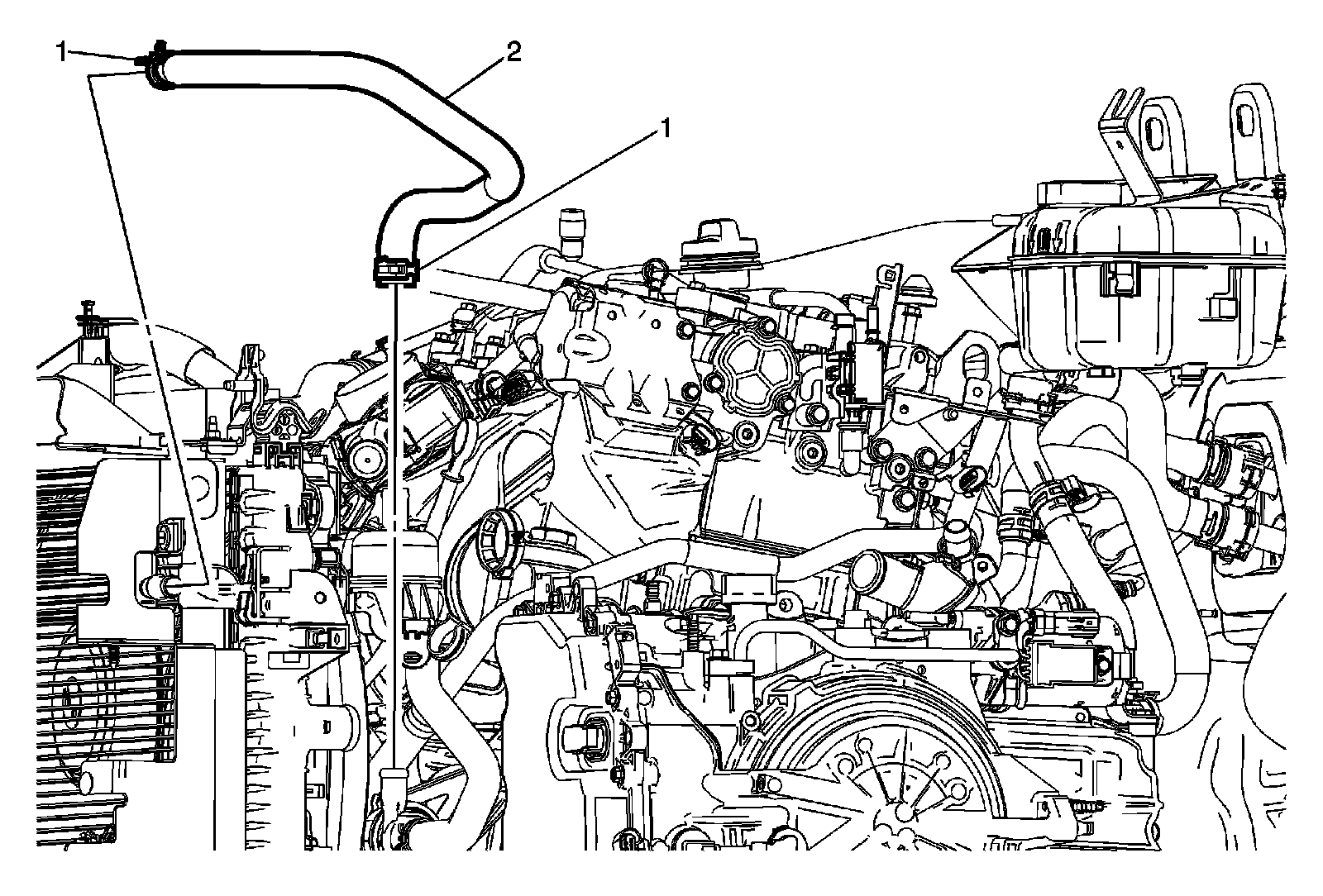 1
2
1