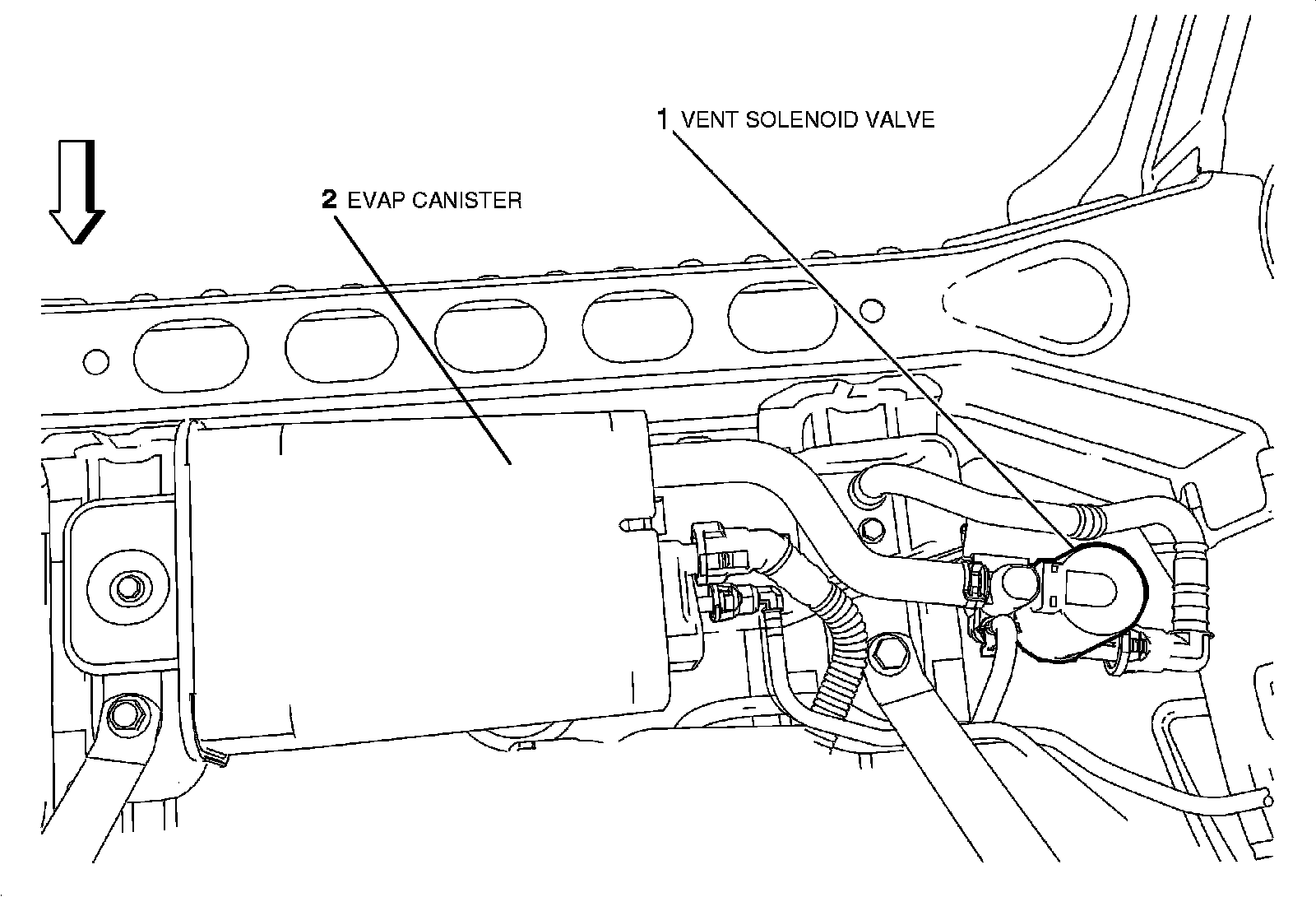 1 VENT SOLENOID VALVE

2 EVAP CANISTER