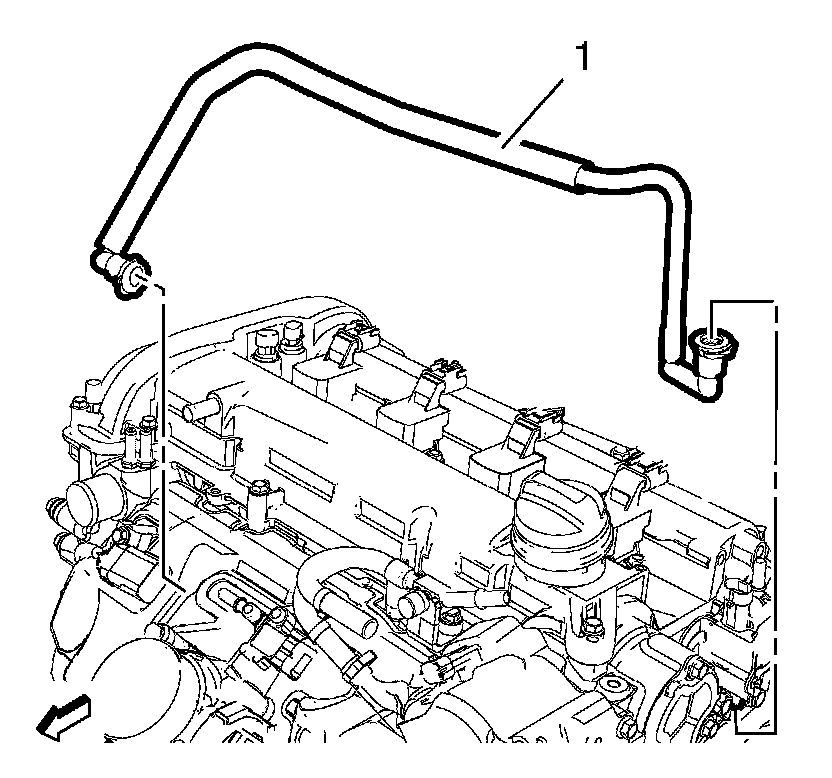 1