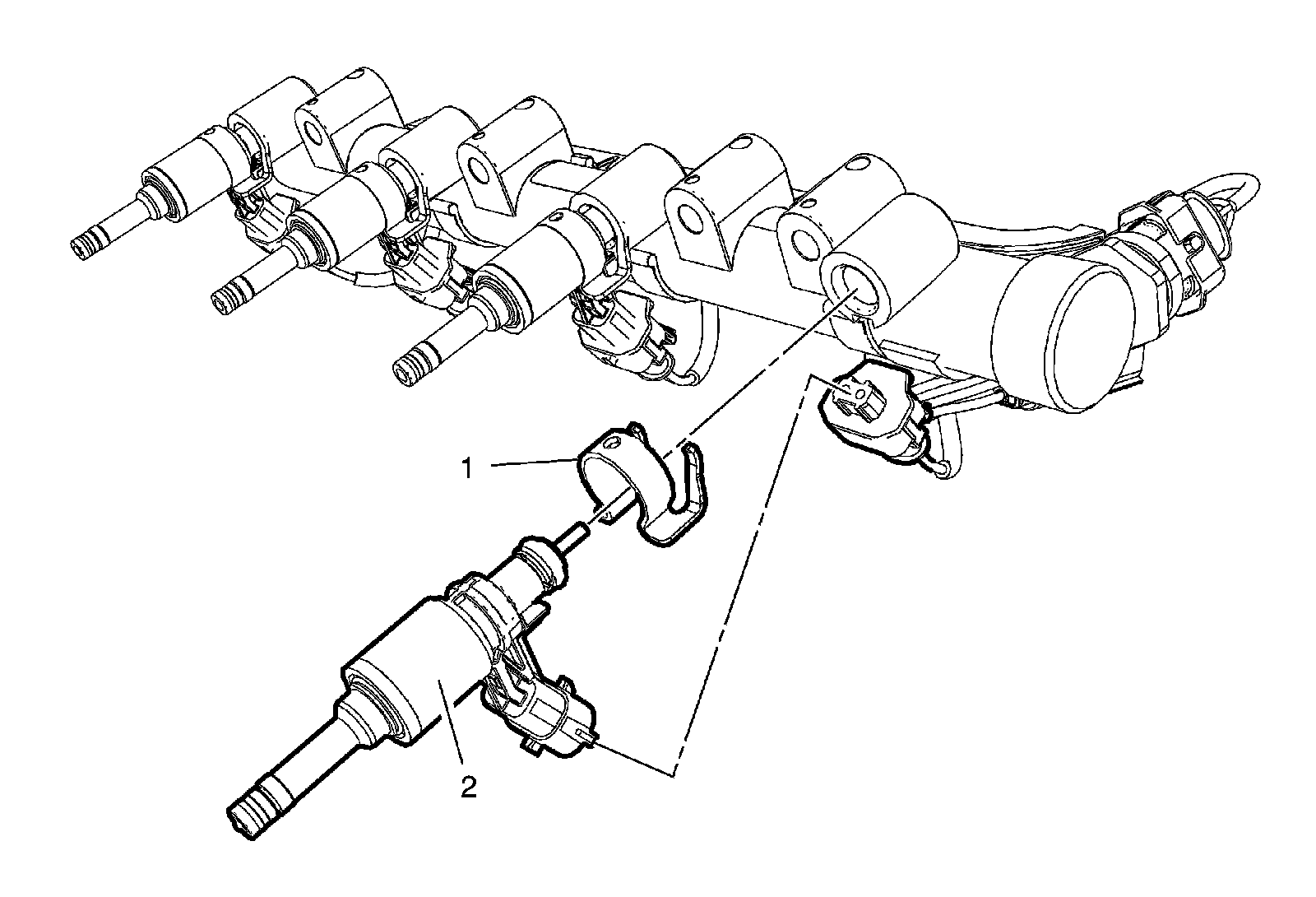 1
2