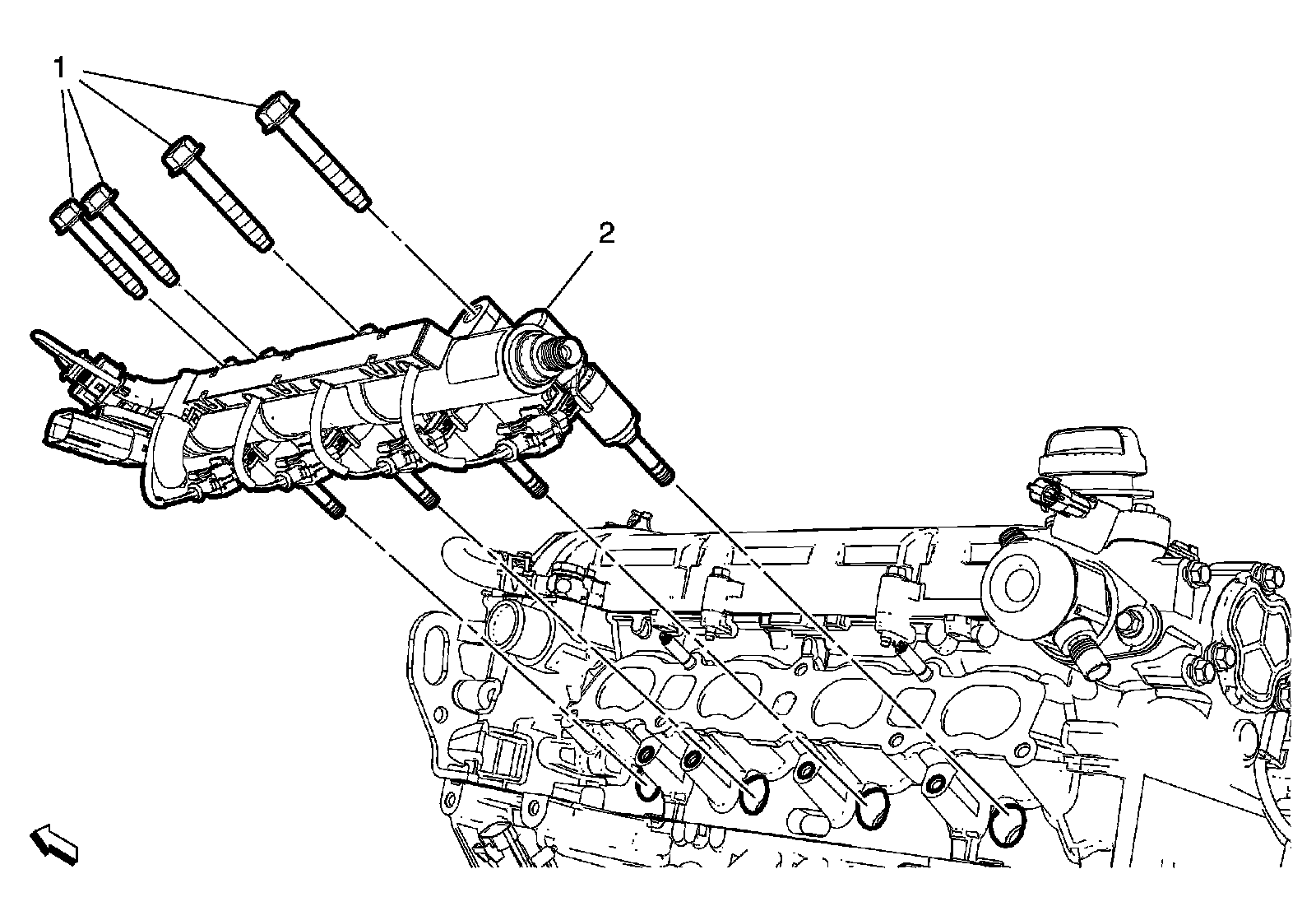 1

2