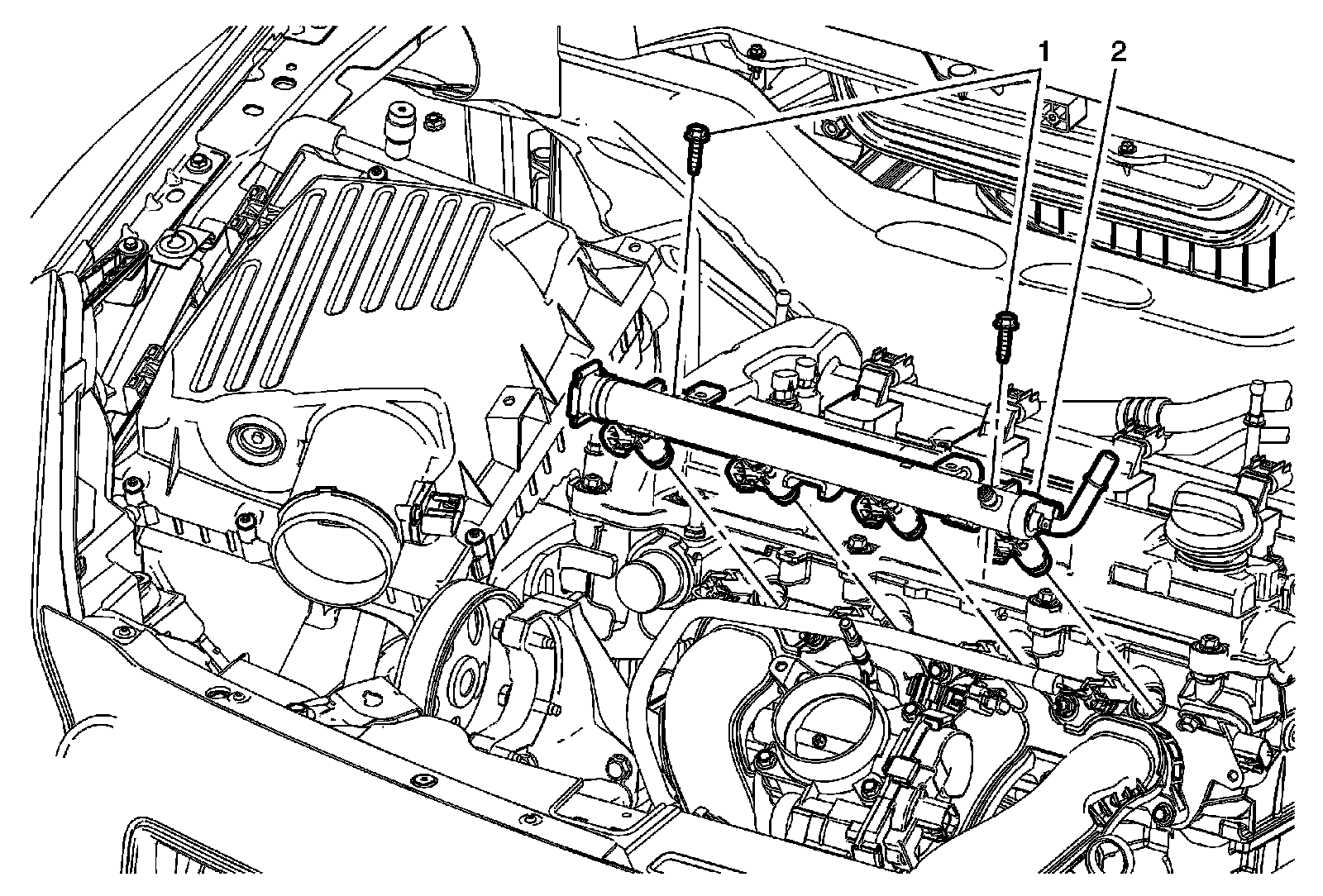 1
2