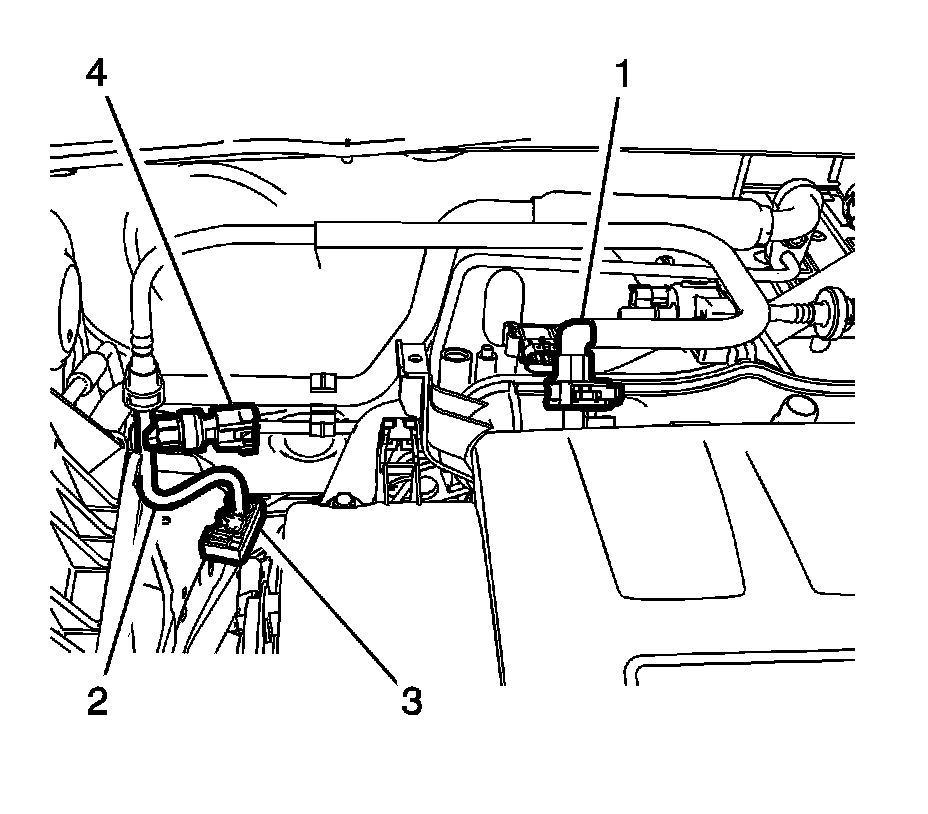 4
1
2
3