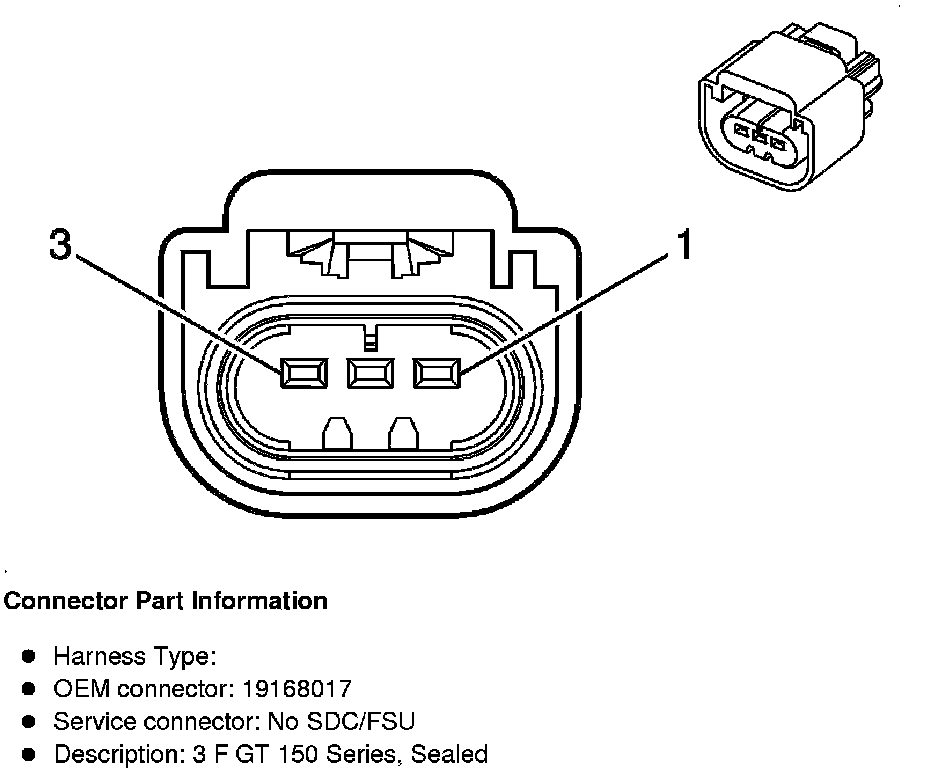 3

1

Connector Part Information

- Harness Type:
- OEM connector: 19168017
- Service connector: No SDC/FSU
- Description: 3 F GT 150 Series, Sealed