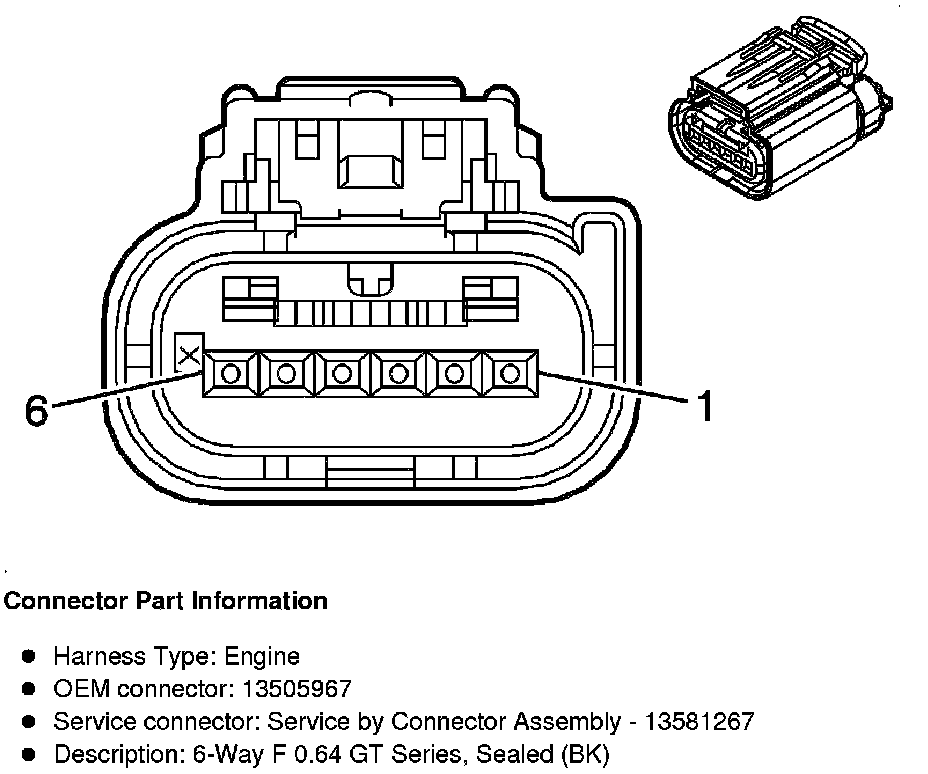 6

1

Connector Part Information

- Harness Type: Engine
- OEM connector: 13505967
- Service connector: Service by Connector Assembly - 13581267
- Description: 6-Way F 0.64 GT Series, Sealed (BK)