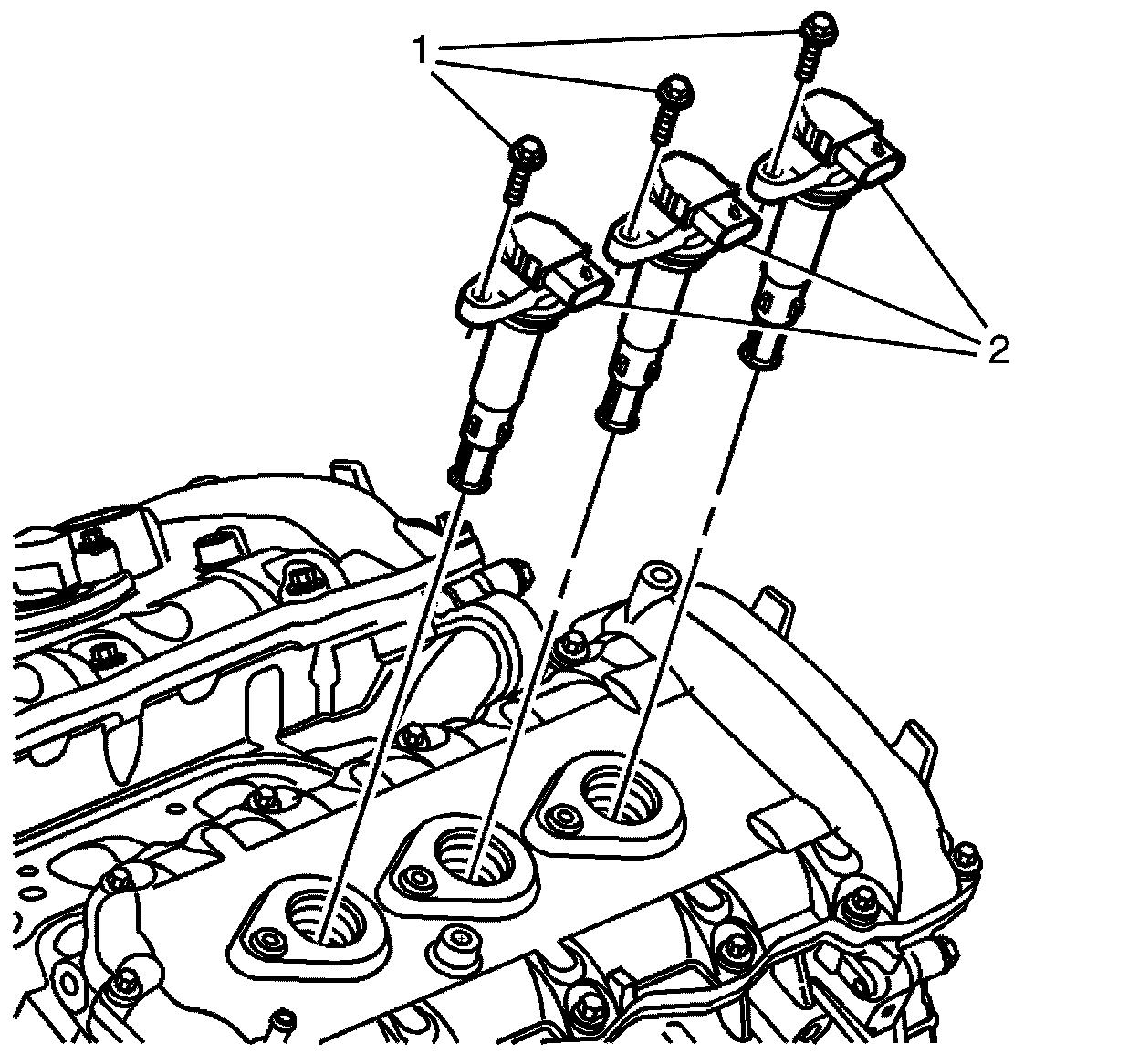 1

2