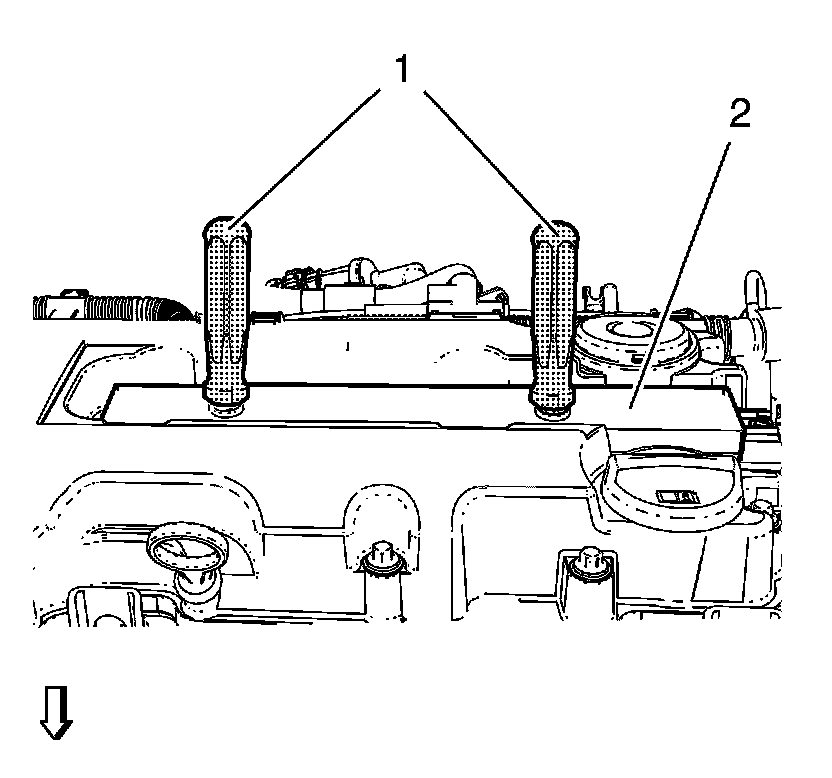 1
2