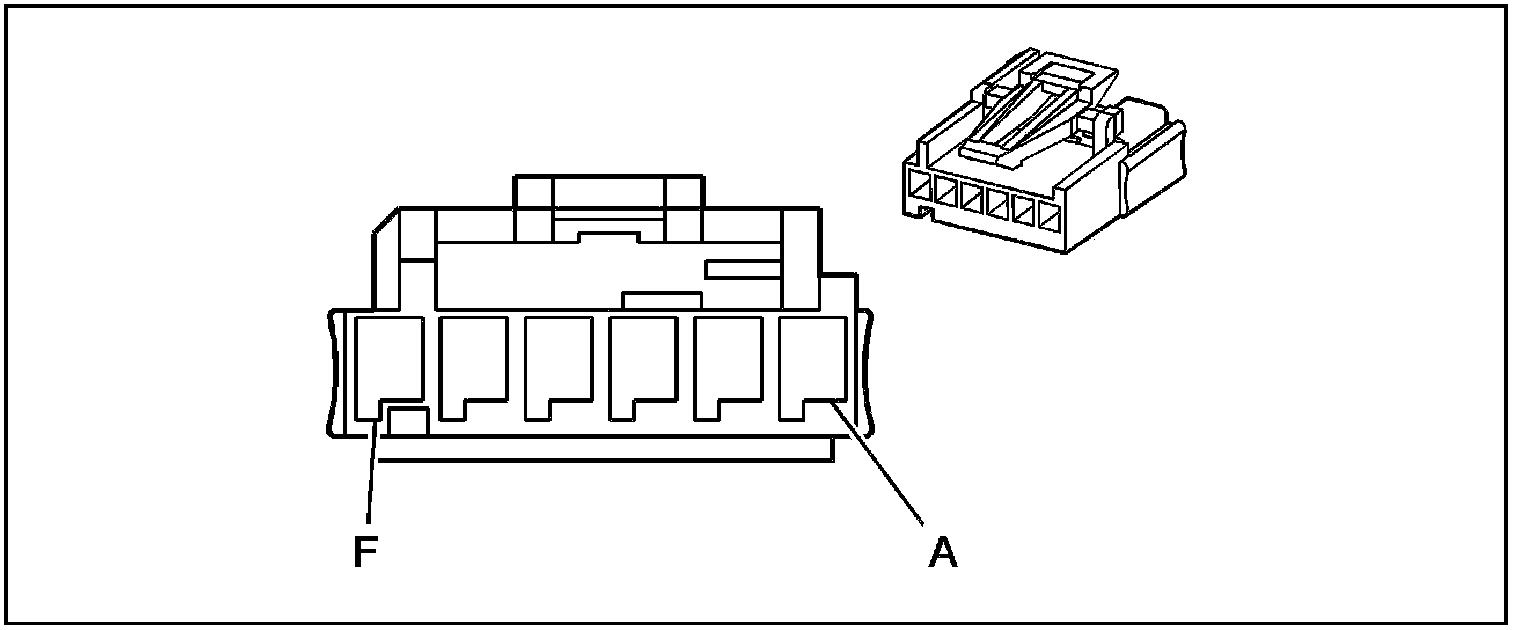 F

A