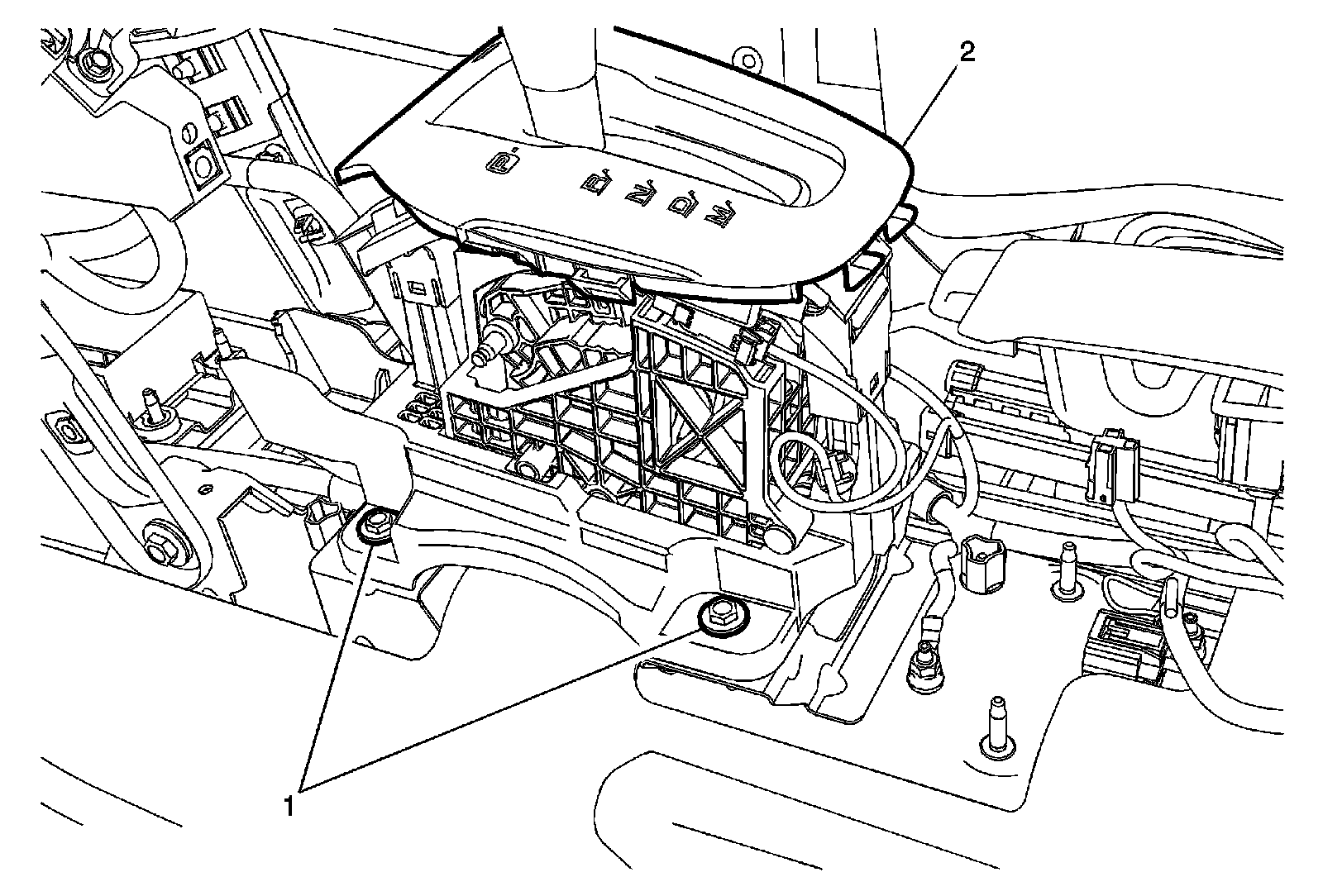 2
P
R
N
D
M
1