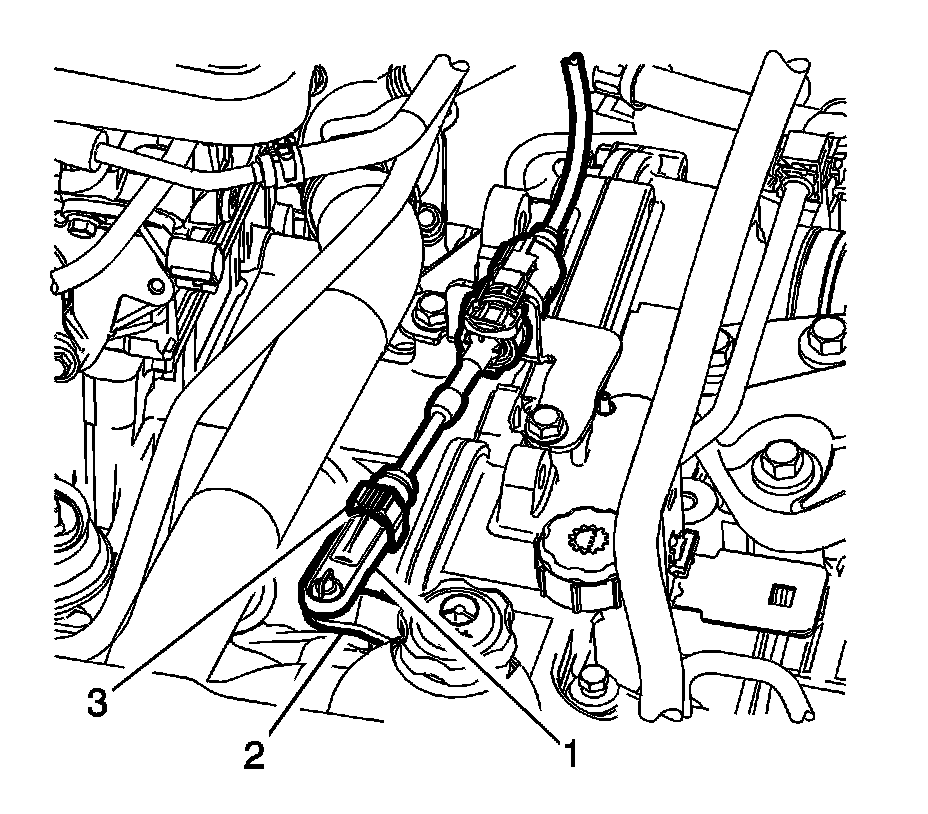 3
2
1