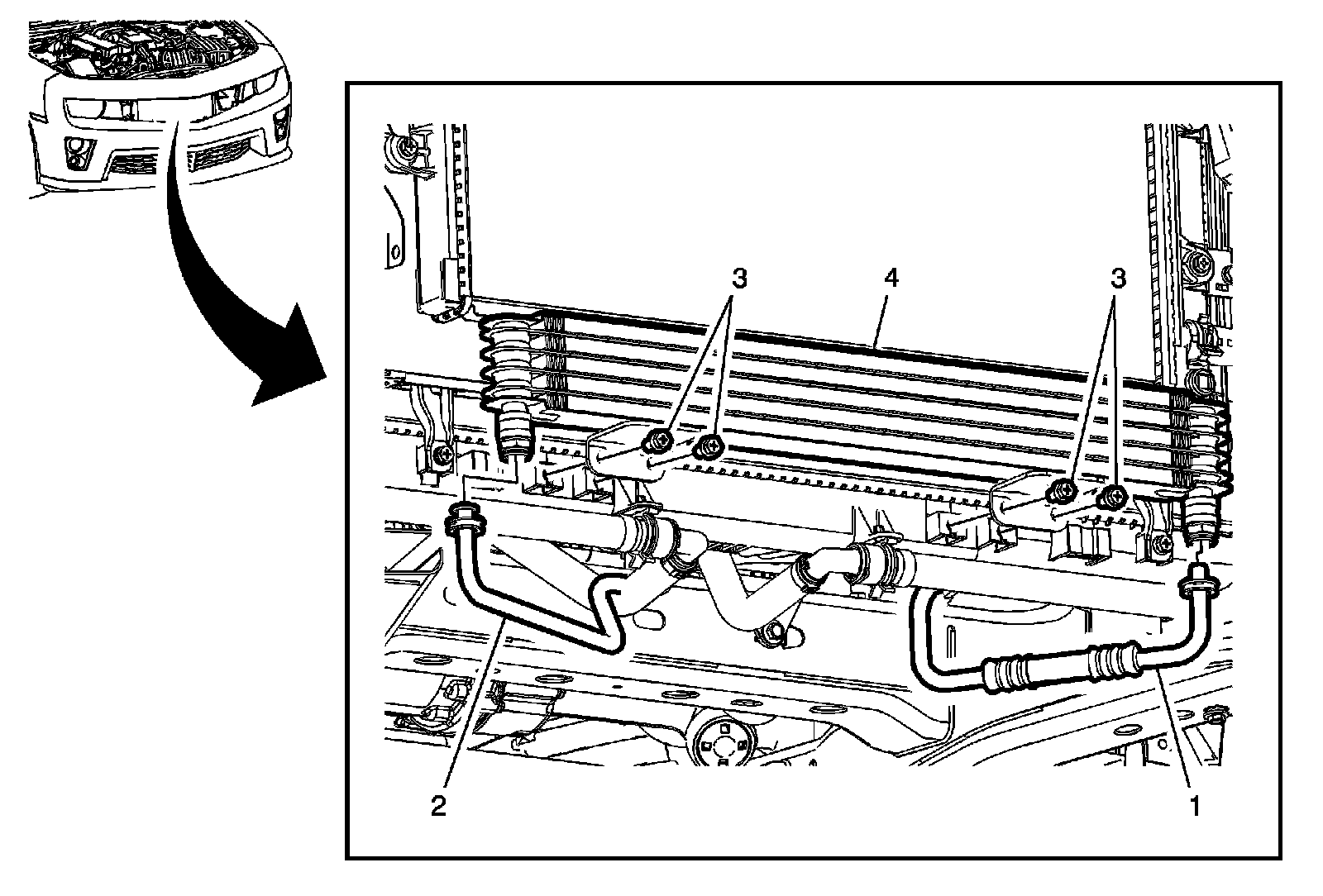 3
4
3
2
1