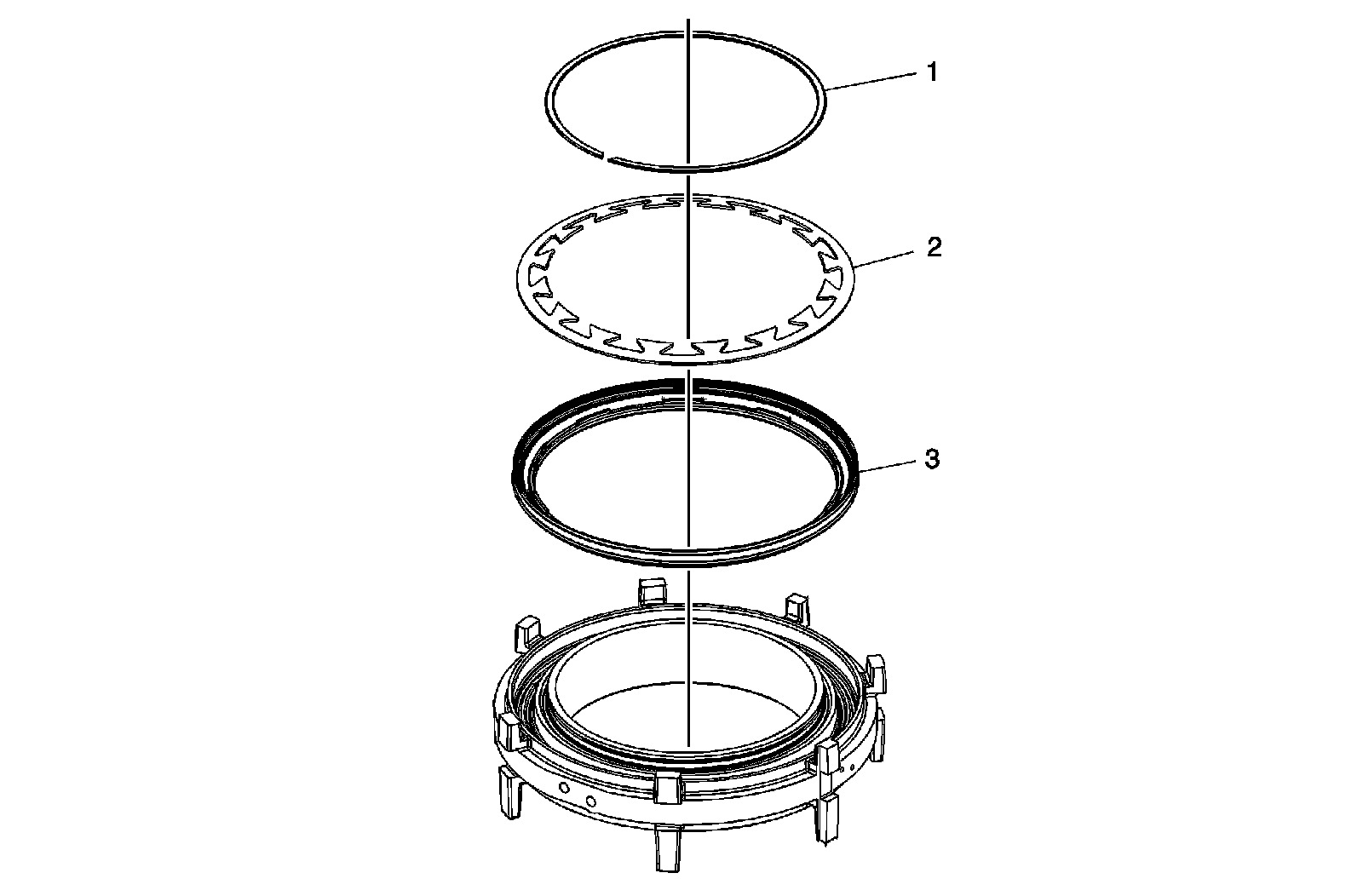 1
2
3