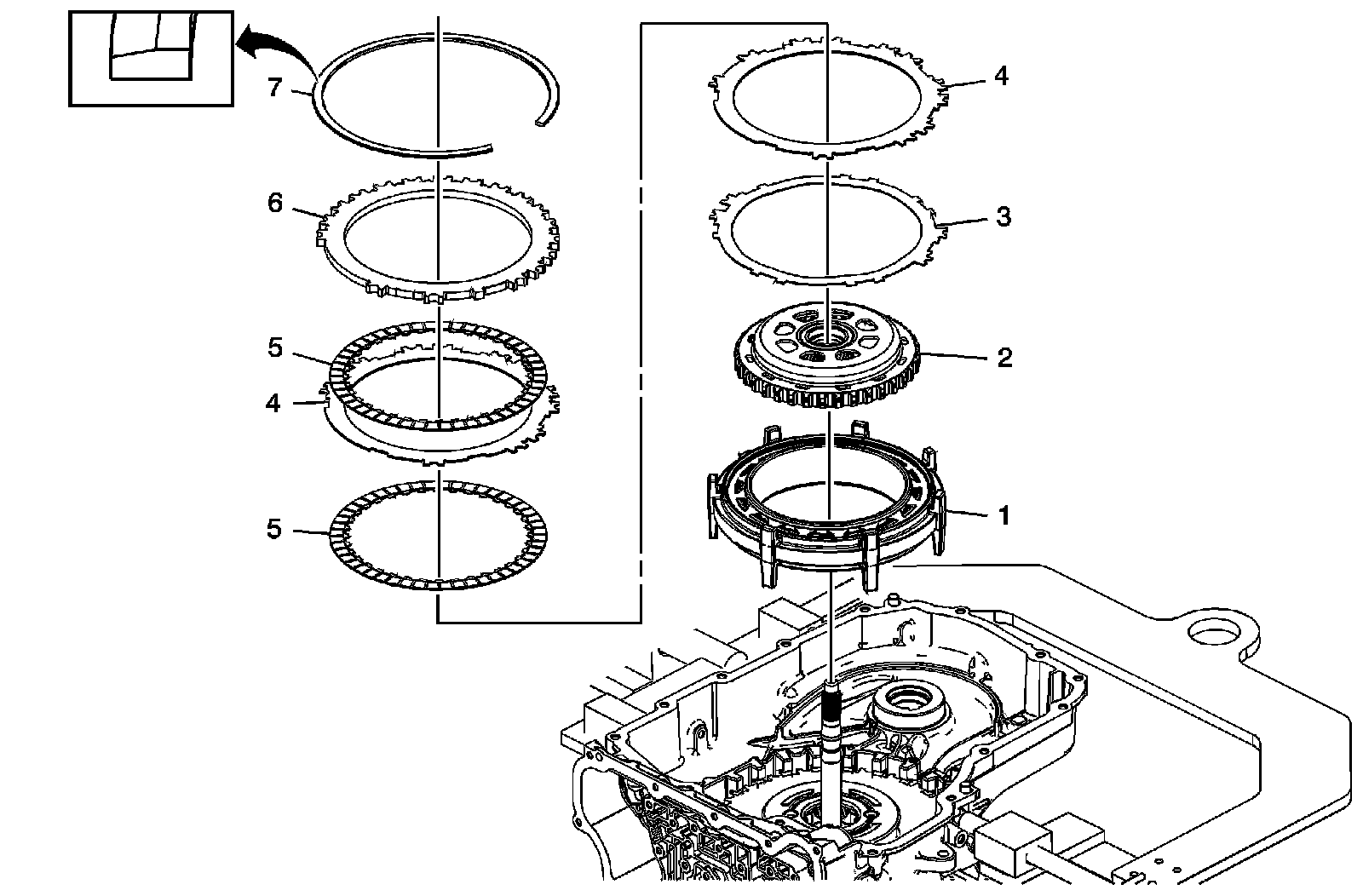 7
6
5
4
5
4
3
2
1