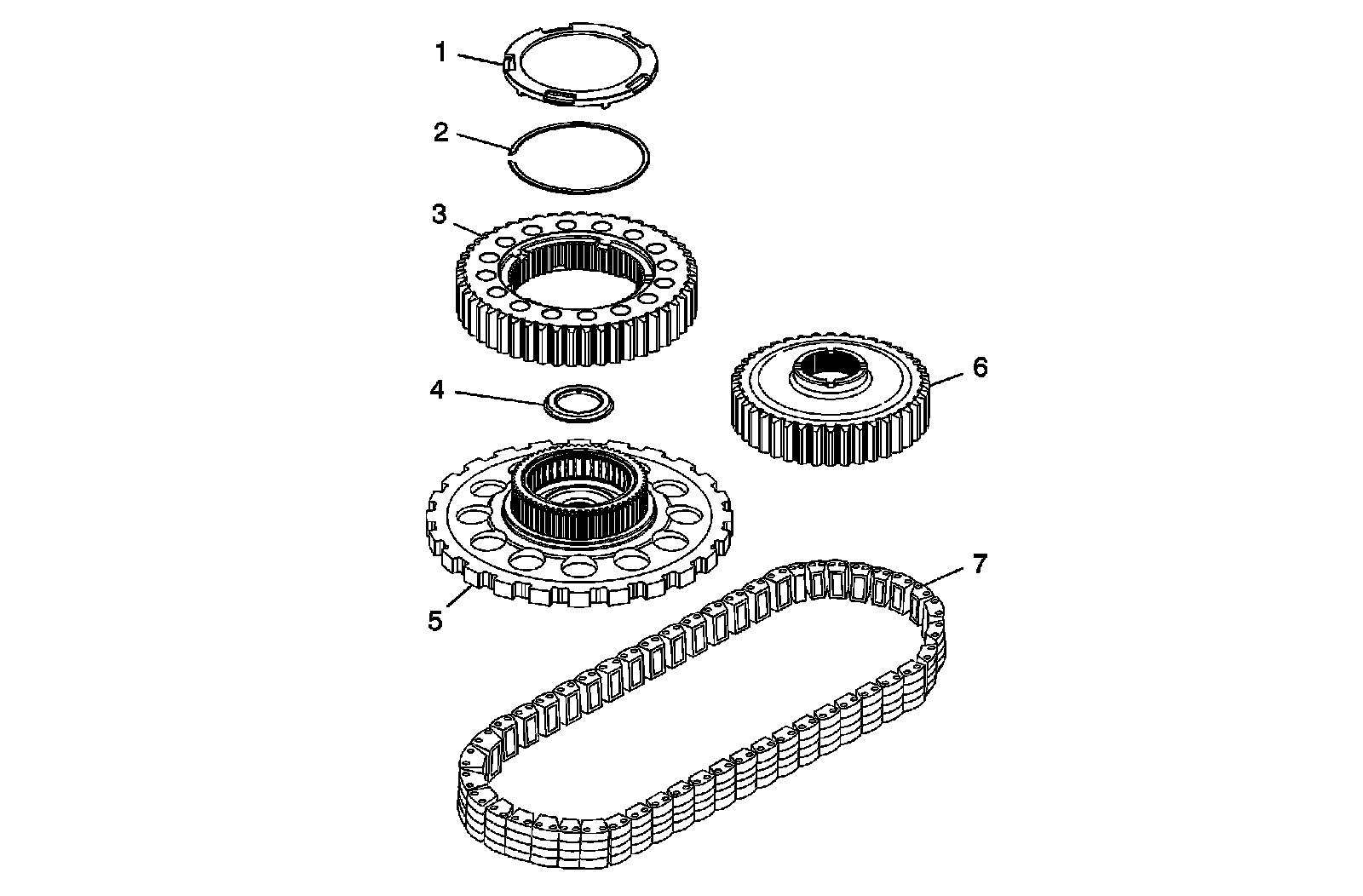 1
2
3
4
6
5
7