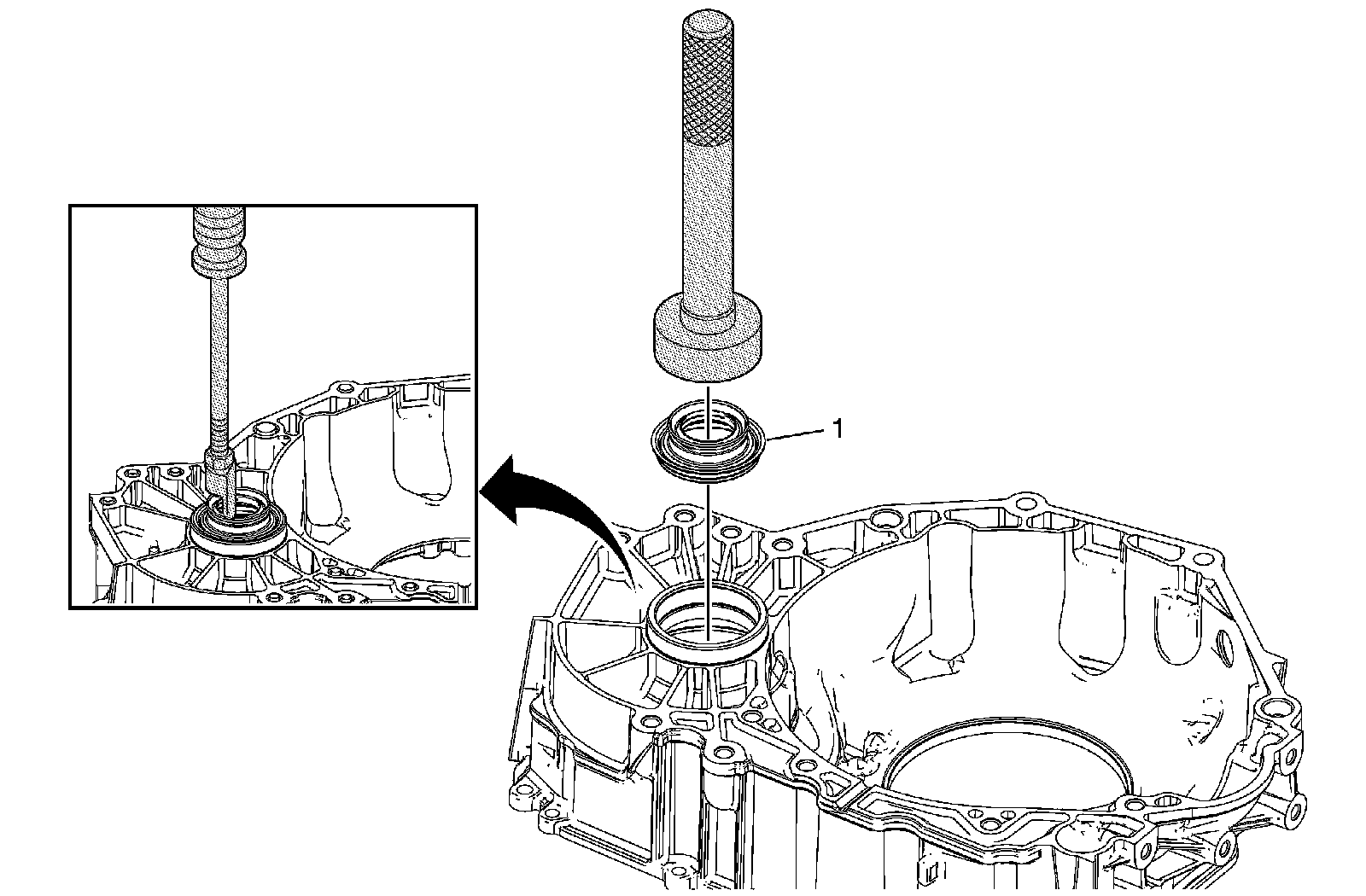 1