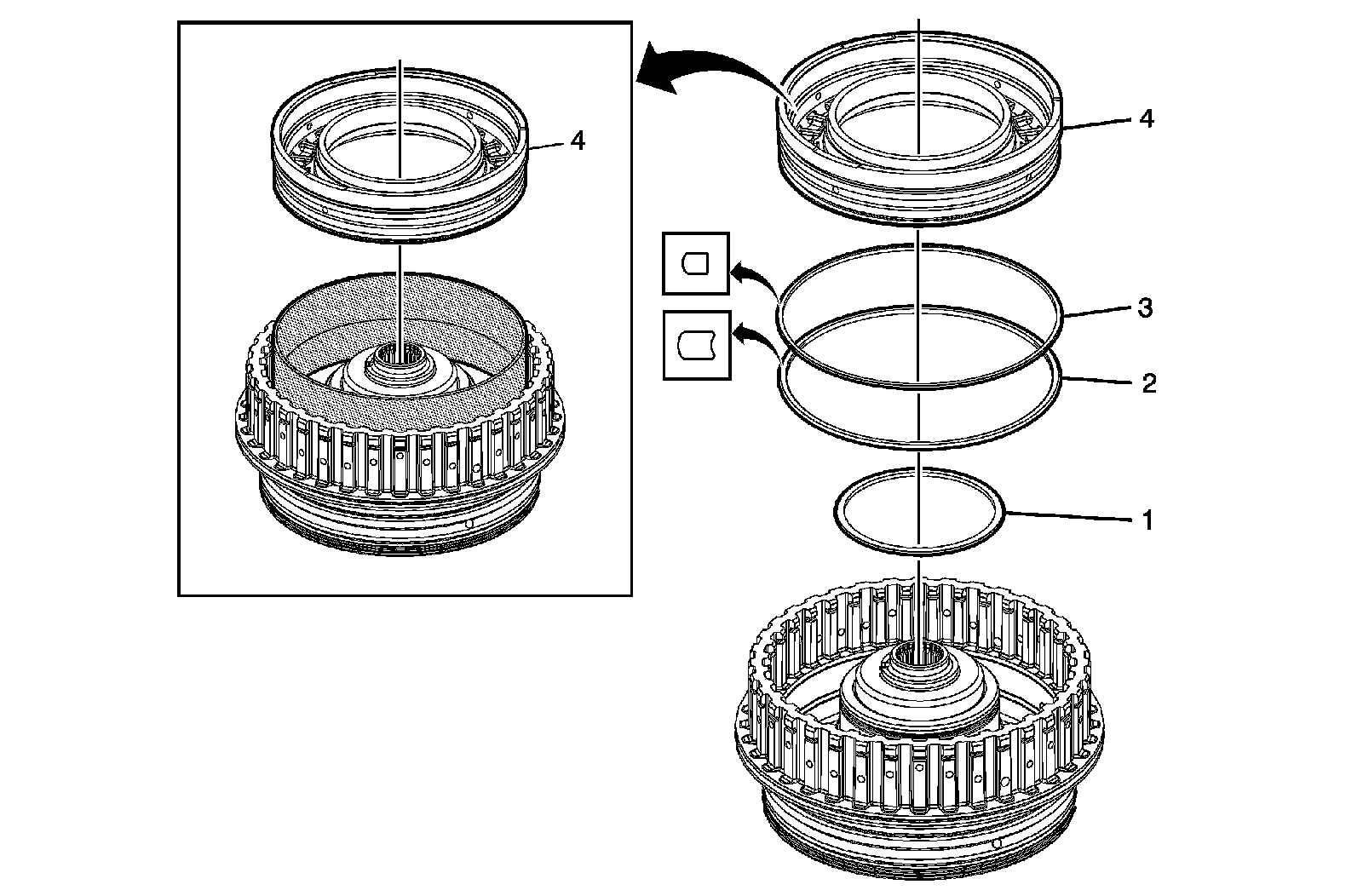 4

4

3

2

1