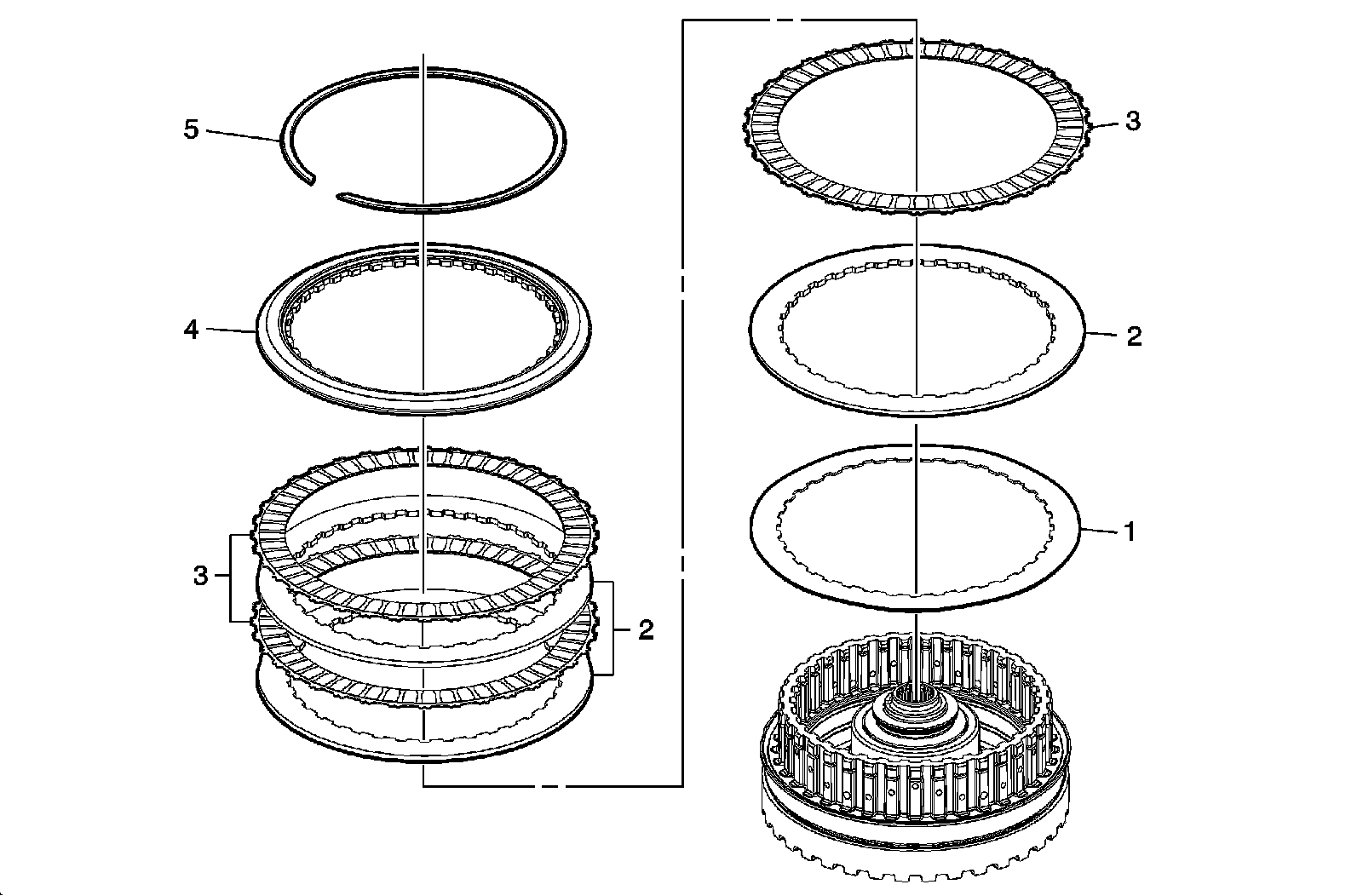 5
4
3
2
3
2
1