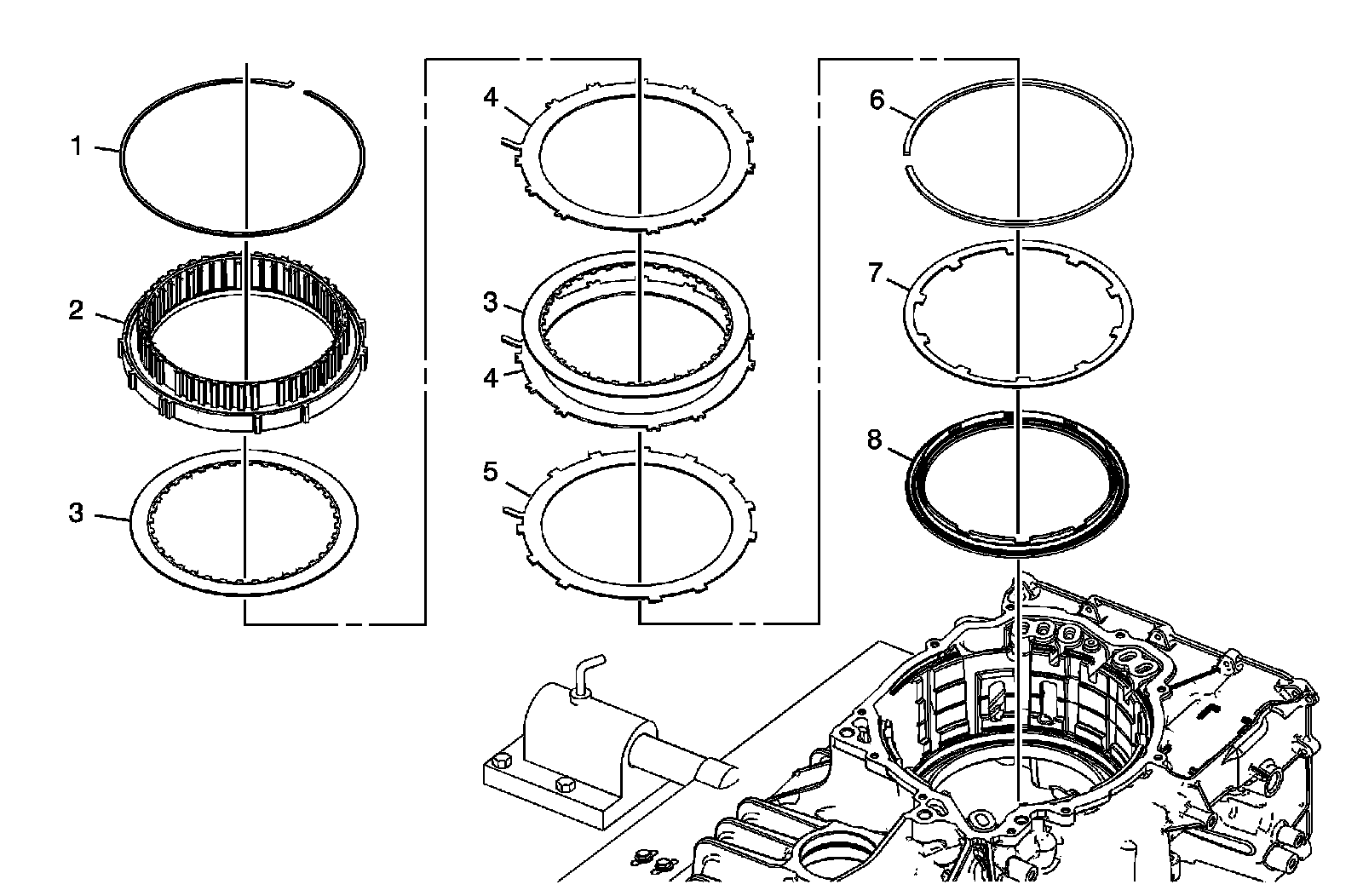 1
2
3
4
3
4
5
6
7
8