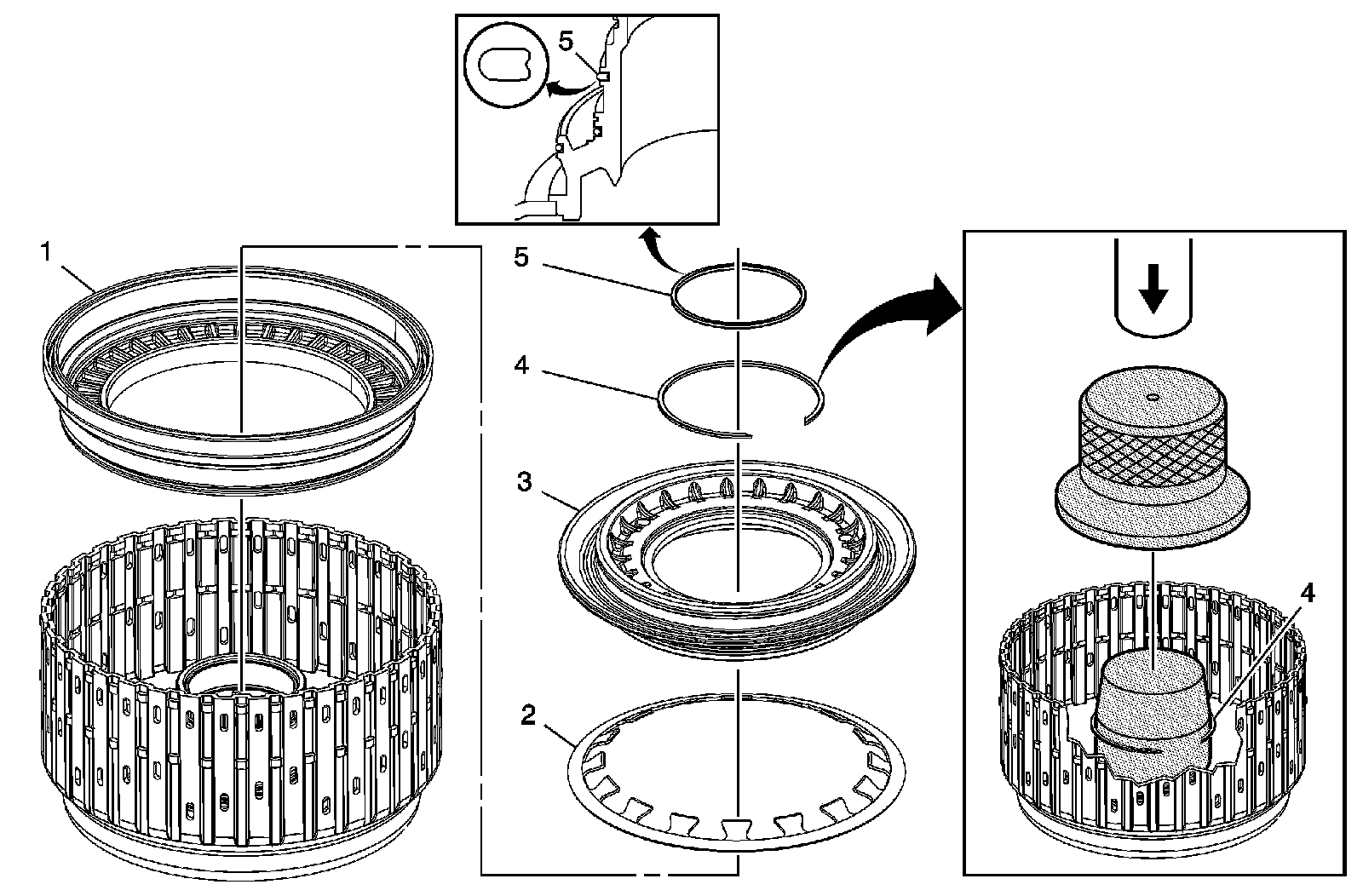 5
1
5
4
3
2
4