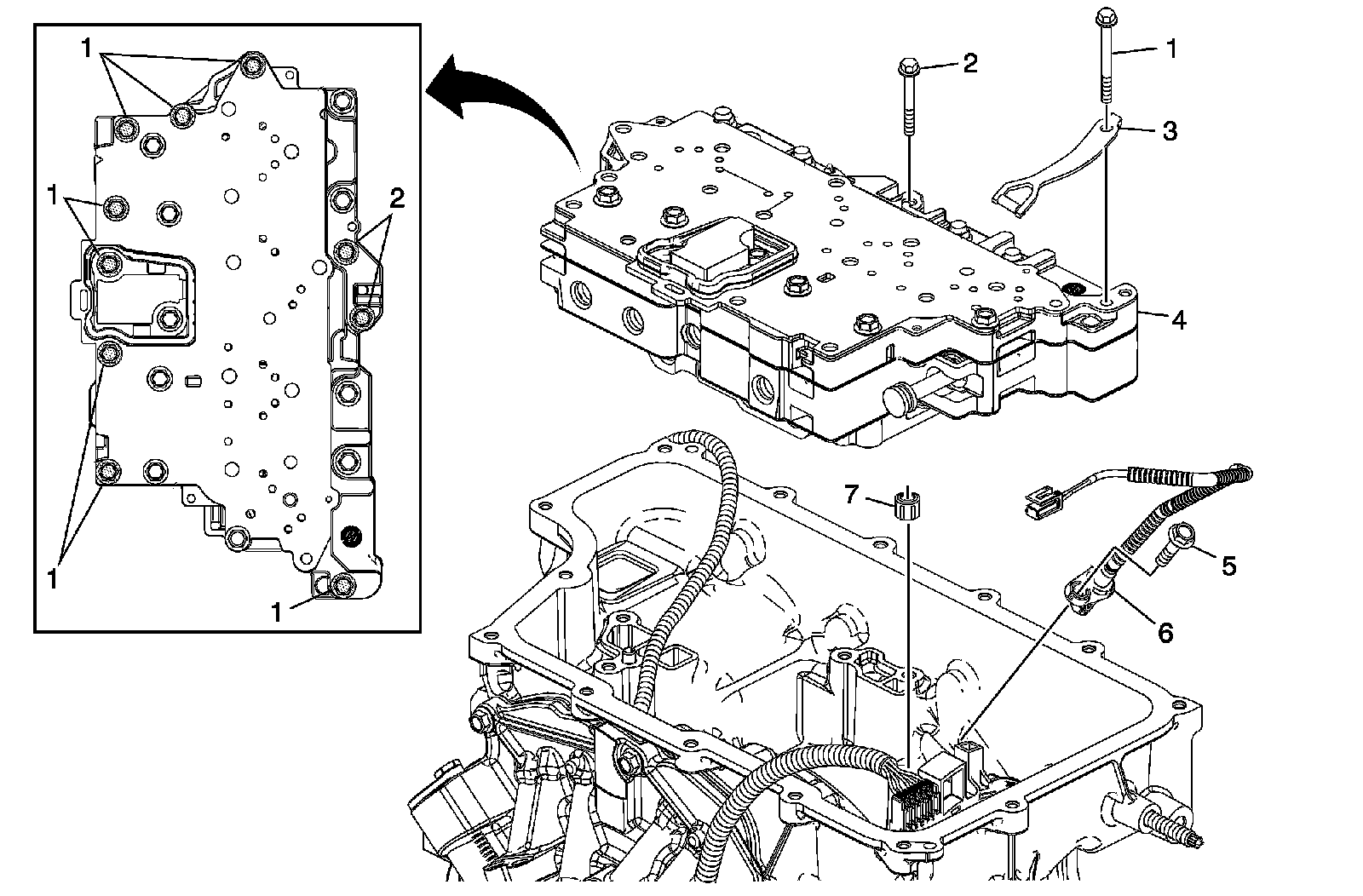 1
1
2
1
1
2
1
3
4
7
5
6