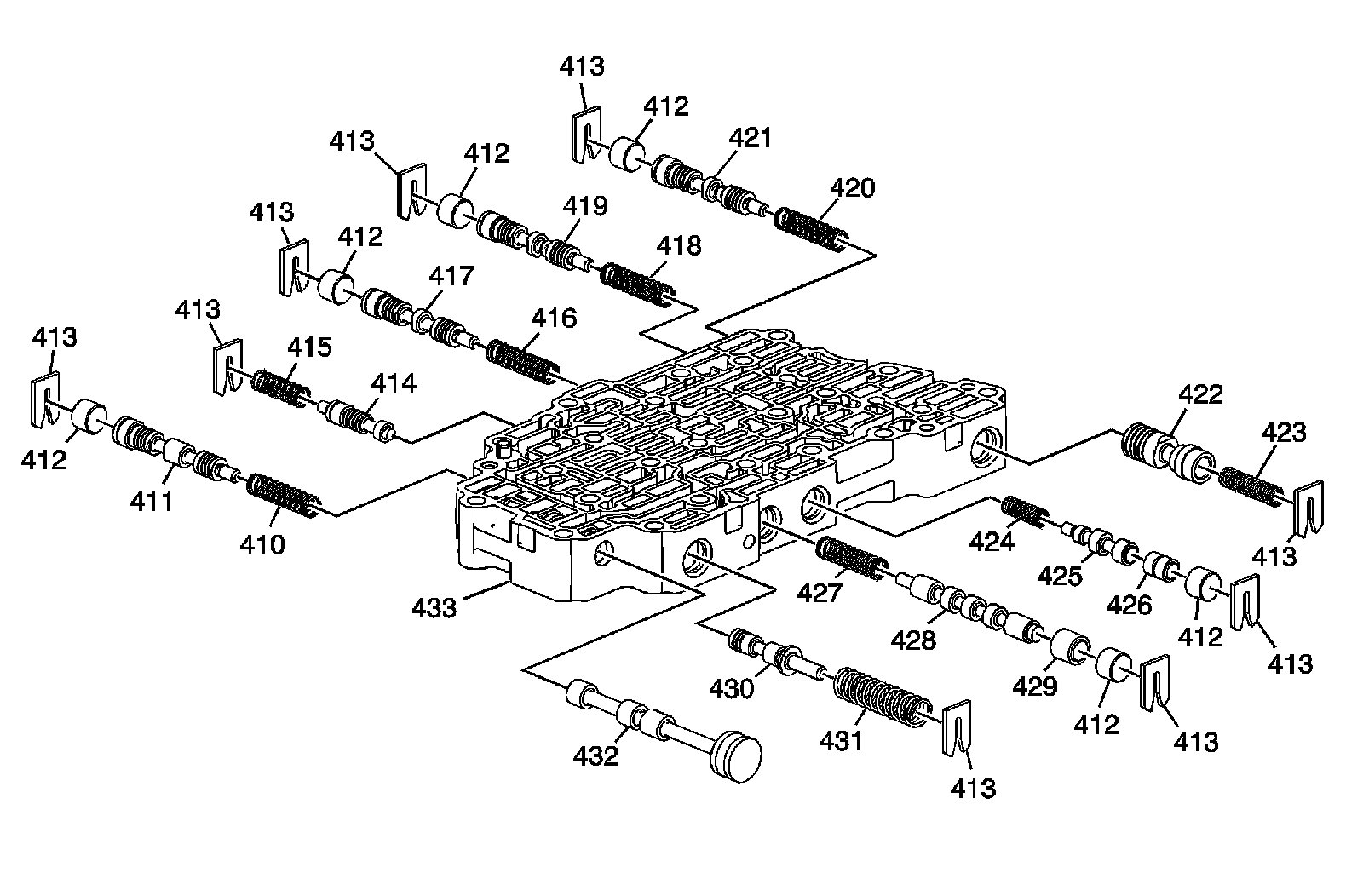 413
412
421
420
413
412
419
418
413
412
417
416
413
415
414
413
412
411
410
422
423
413
424
425
426
412
413
427
428
429
412
413
433
430
431
413
432