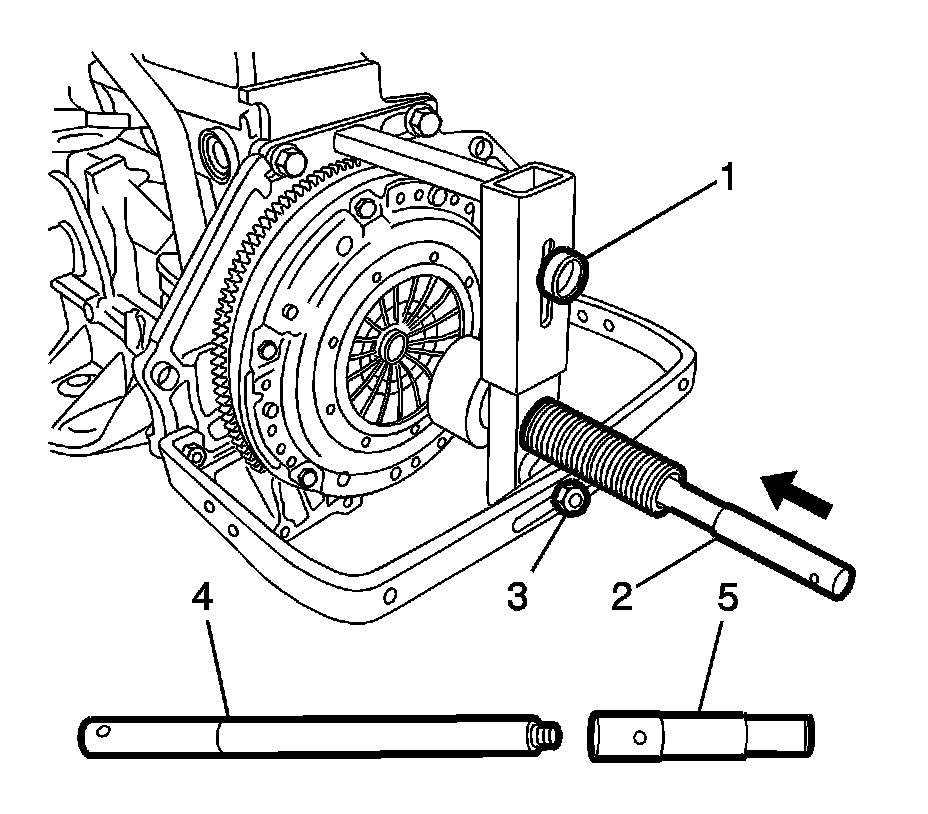 1
3
2
4
5