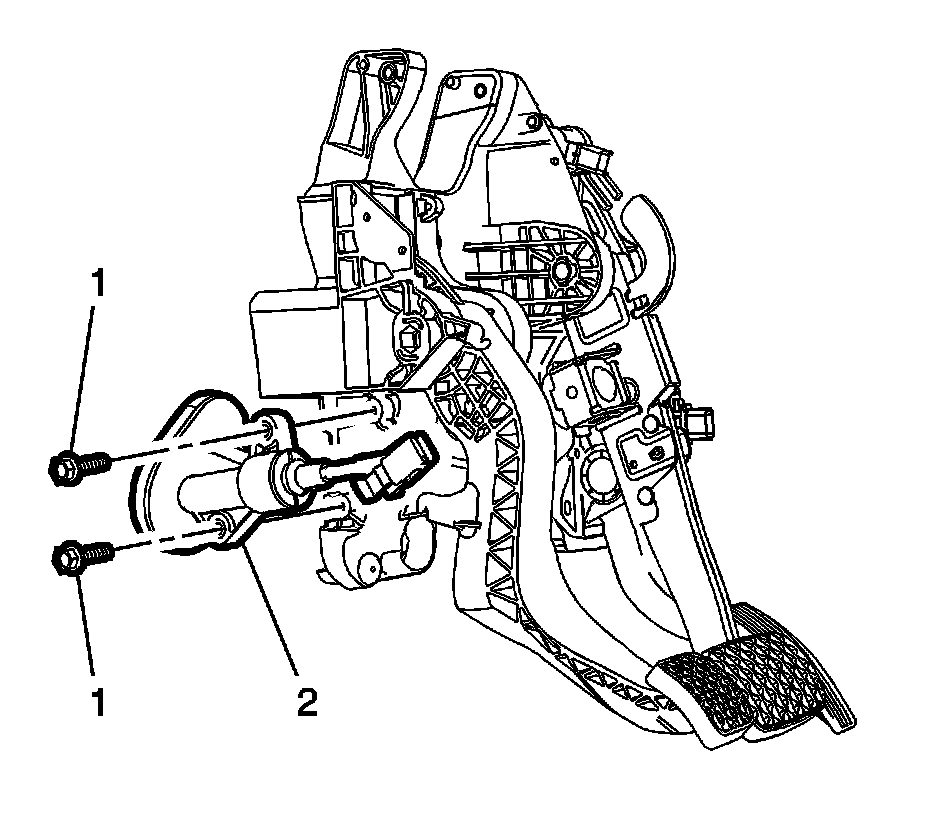 1

1

2