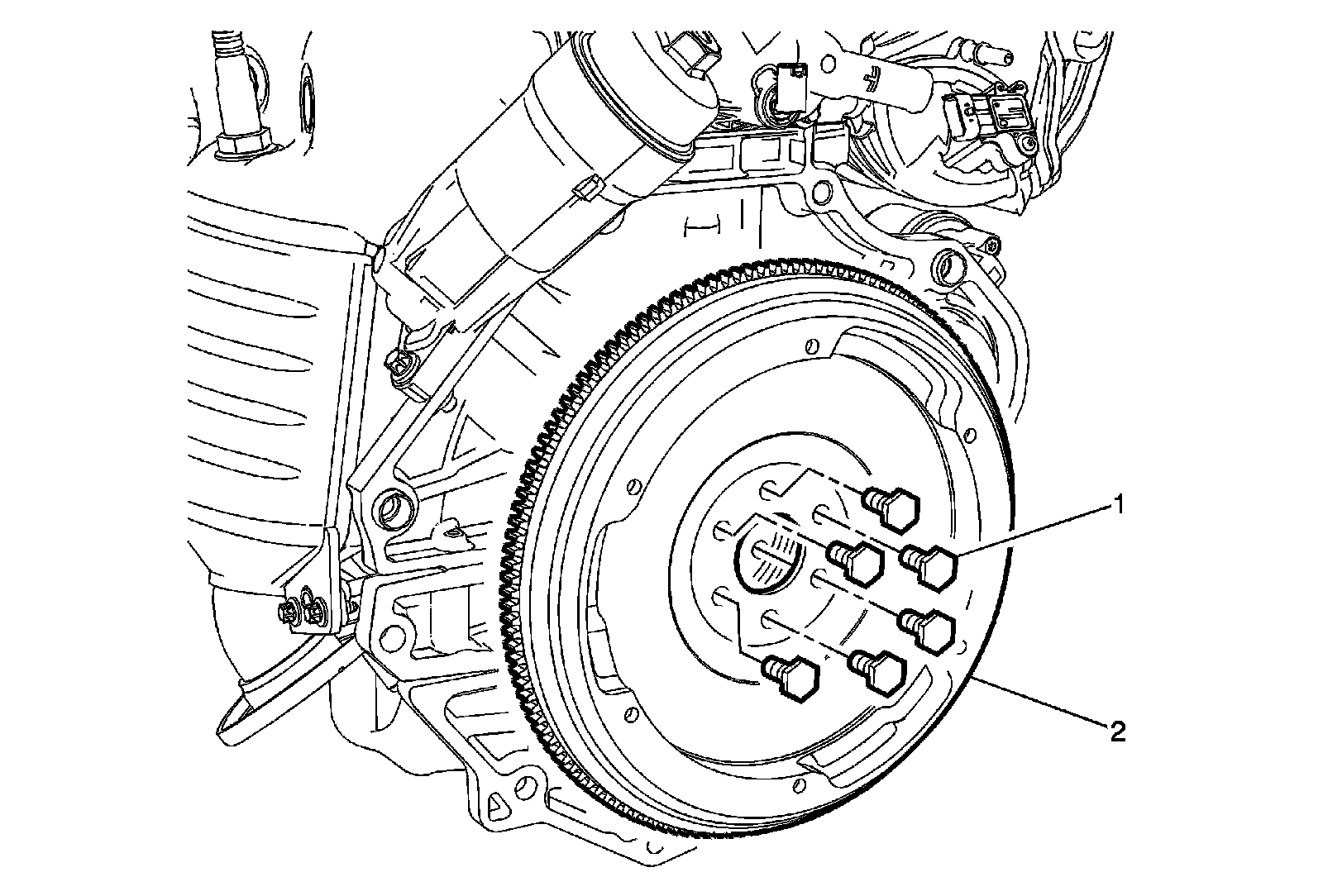 1
2