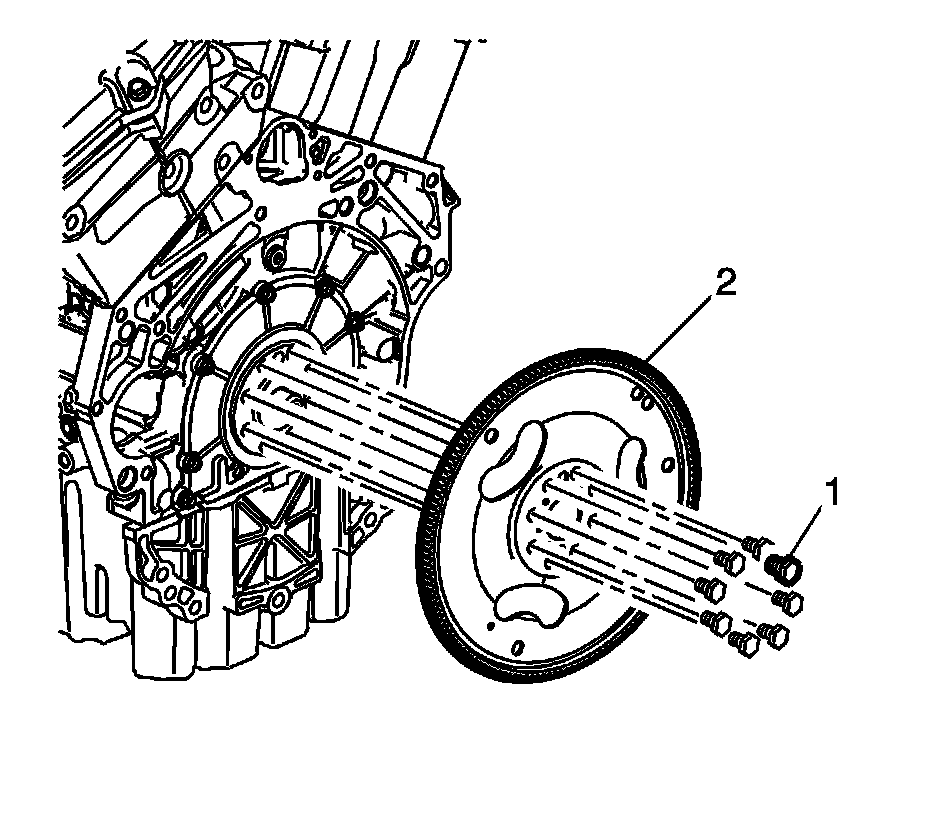 2

1