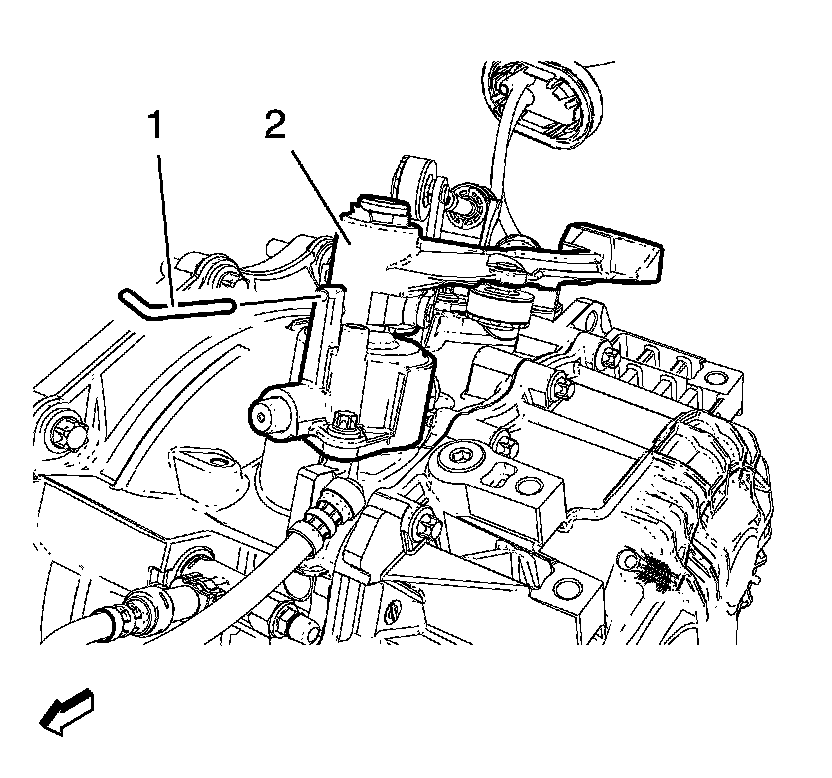 1
2