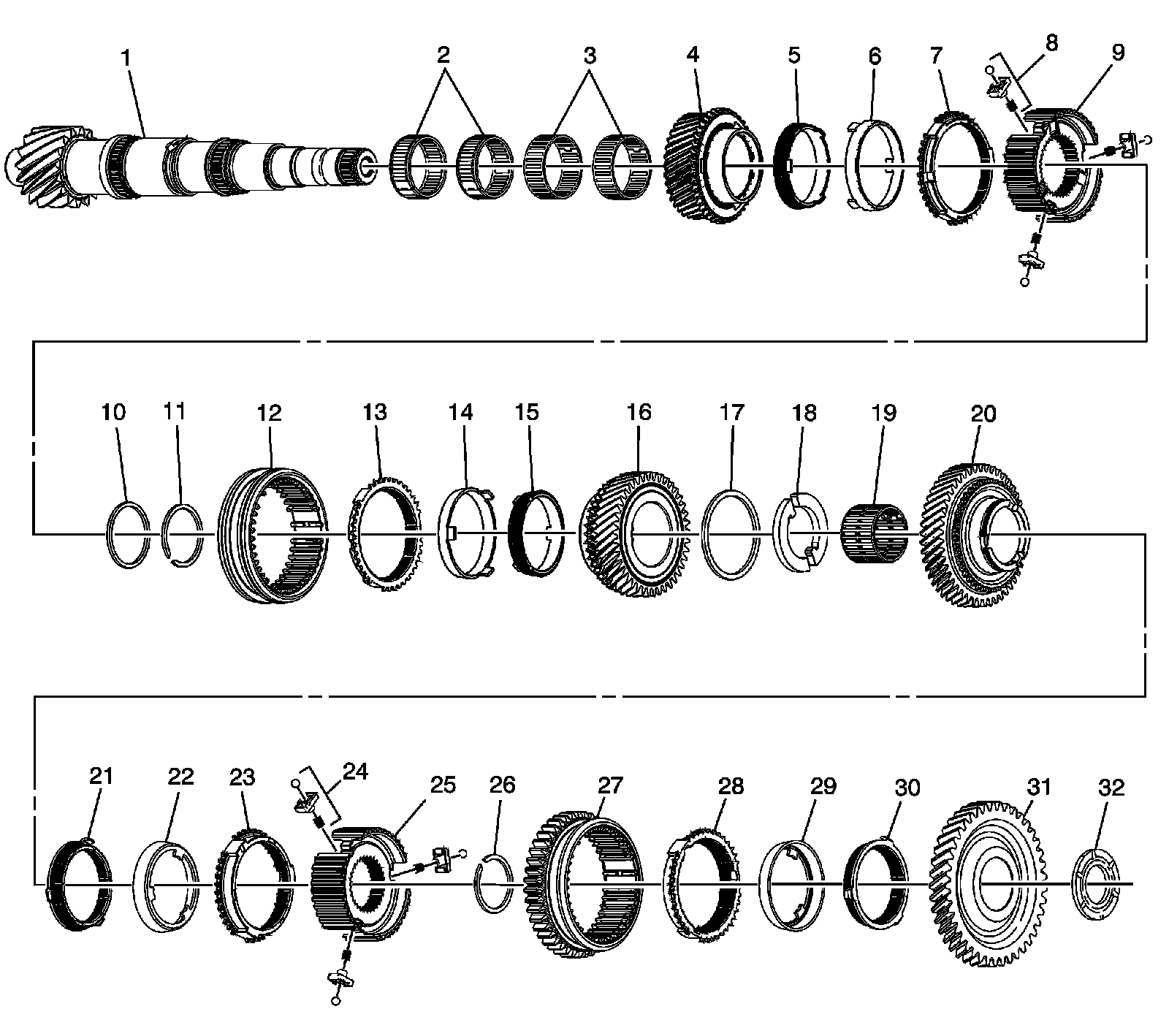 1 2 3 4 5 6 7 8 9

10 11 12 13 14 15 16 17 18 19 20

21 22 23 24 25 26 27 28 29 30 31 32