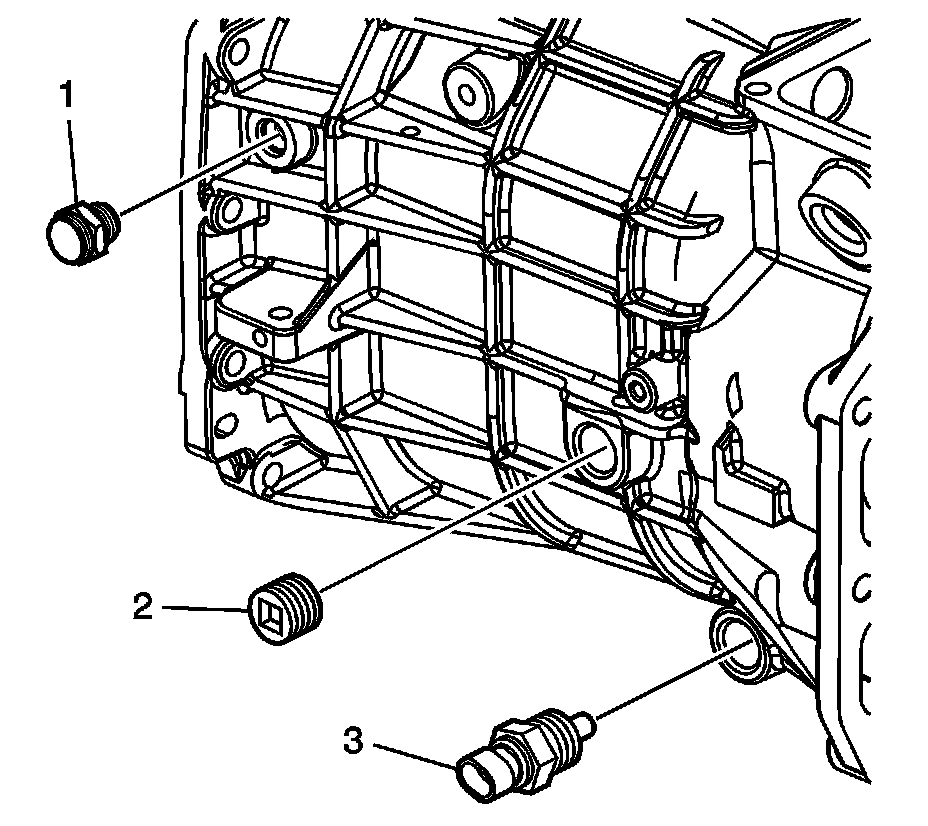 1

2

3