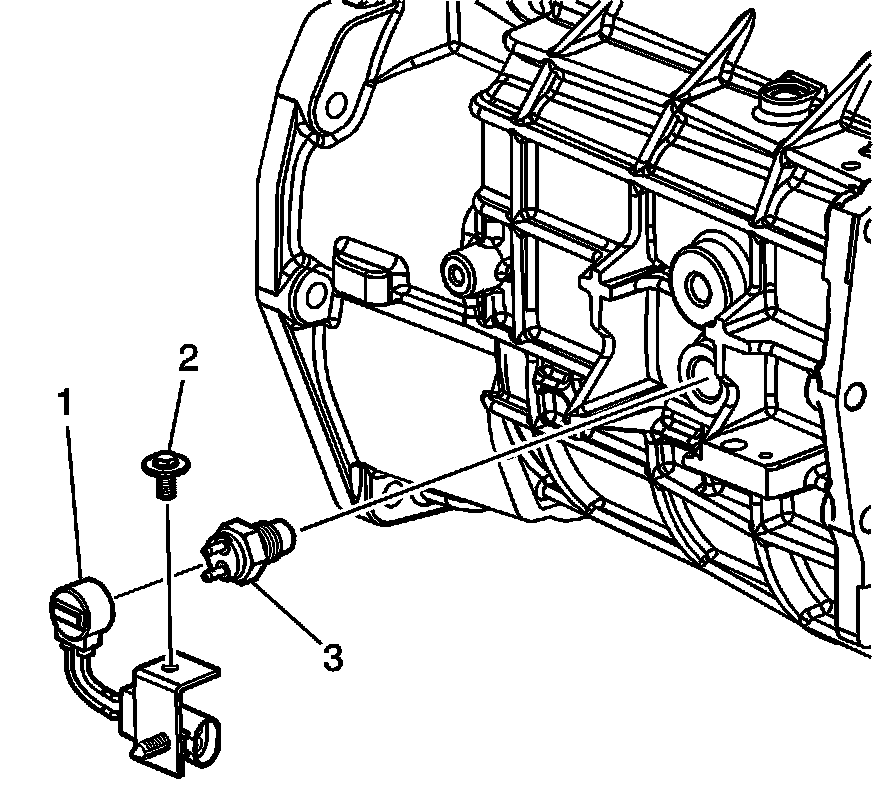 2
1
3