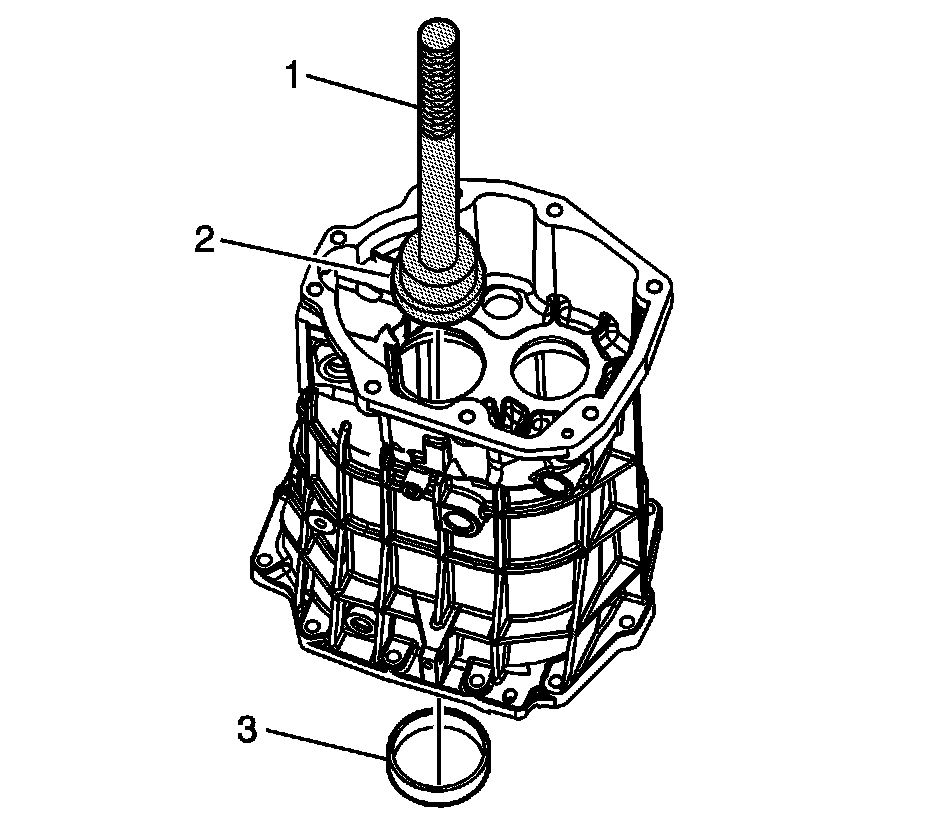 1
2
3