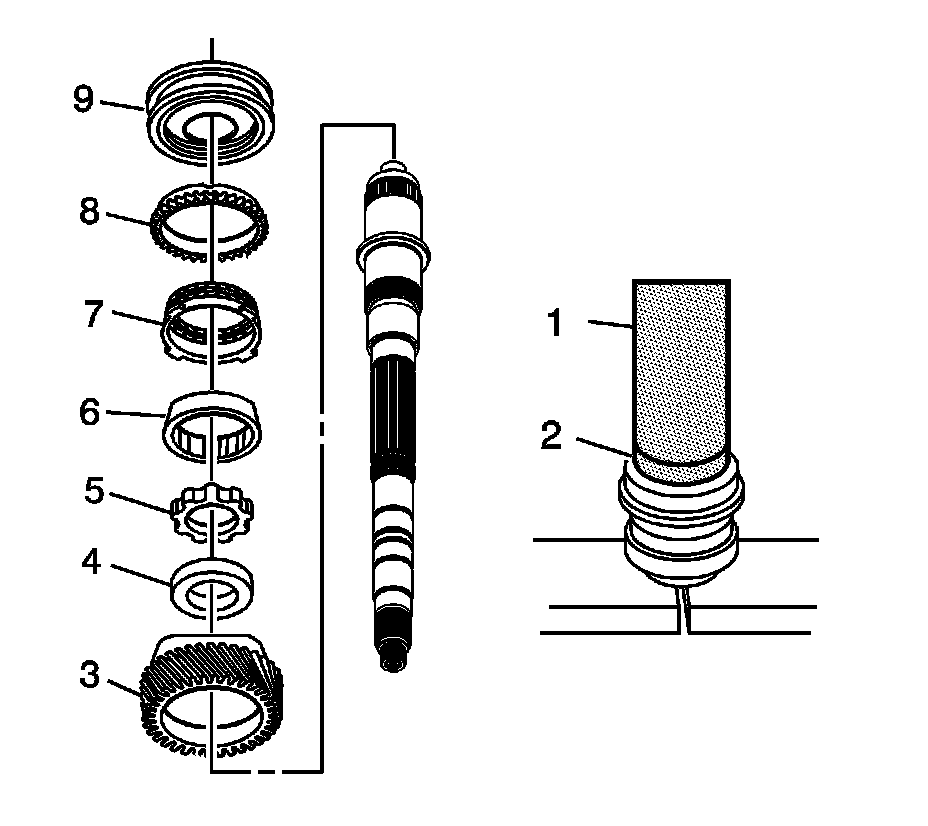 9
8
7
6
5
4
3
1
2