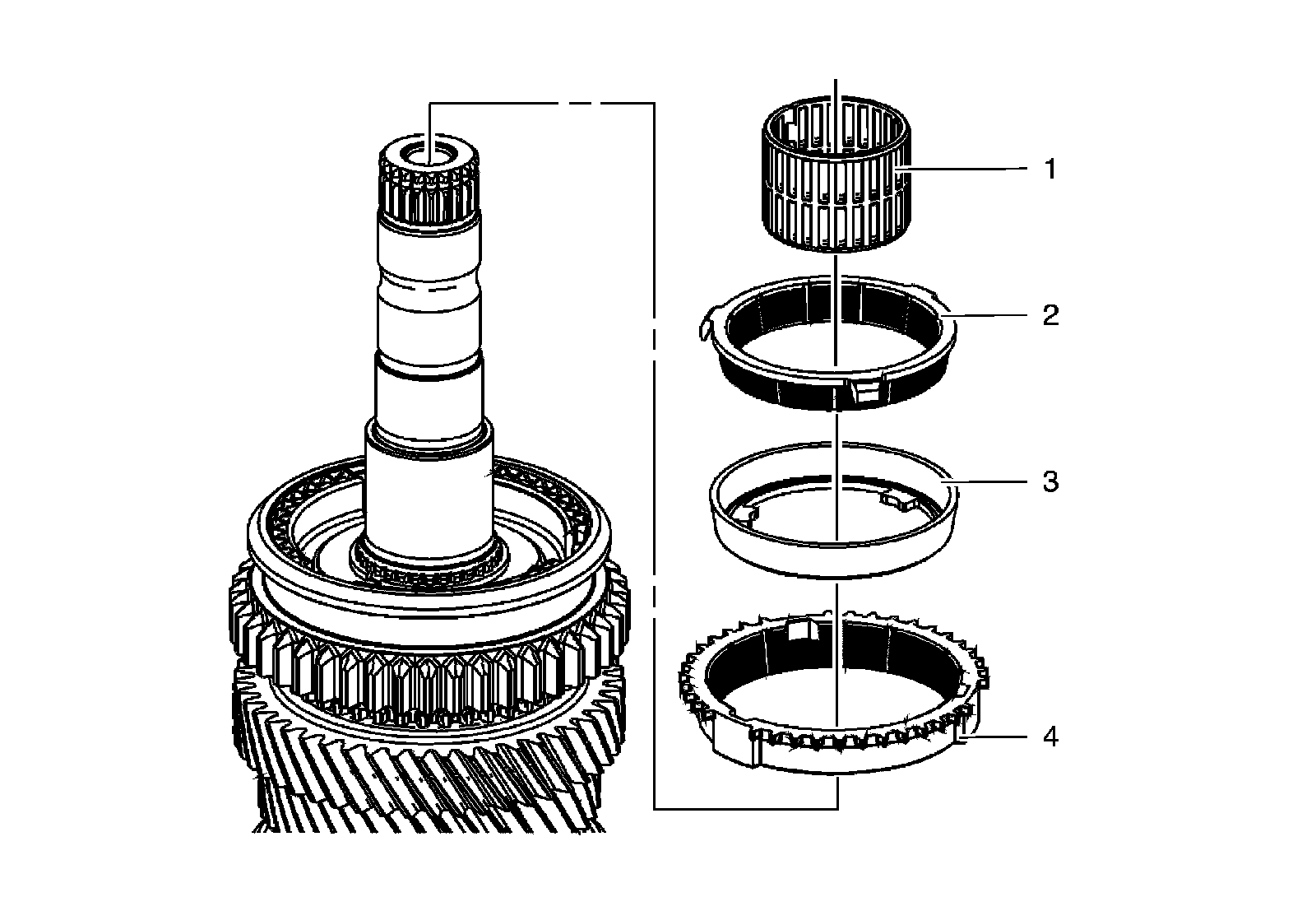 1
2
3
4