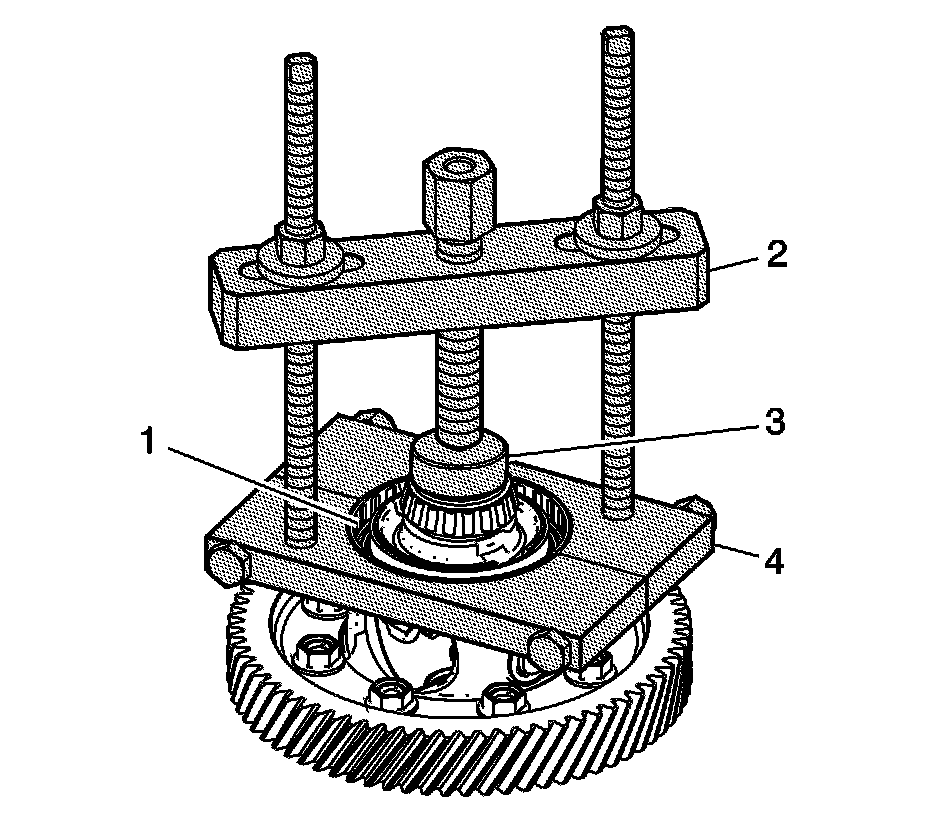 2
3
1
4