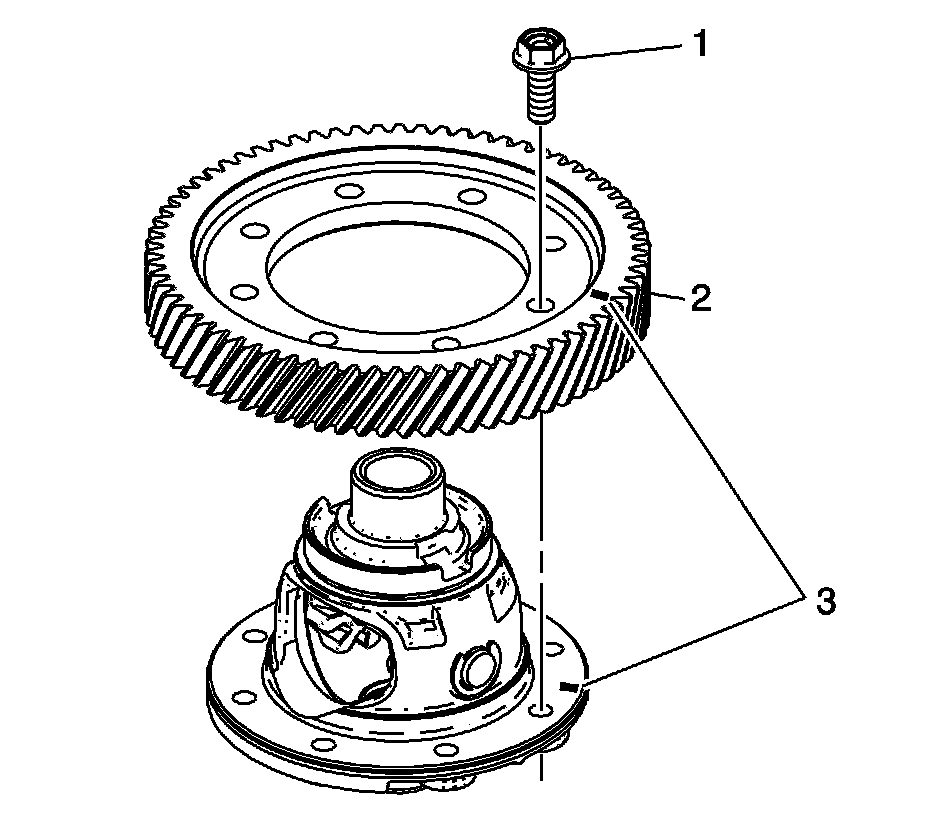 1
2
3