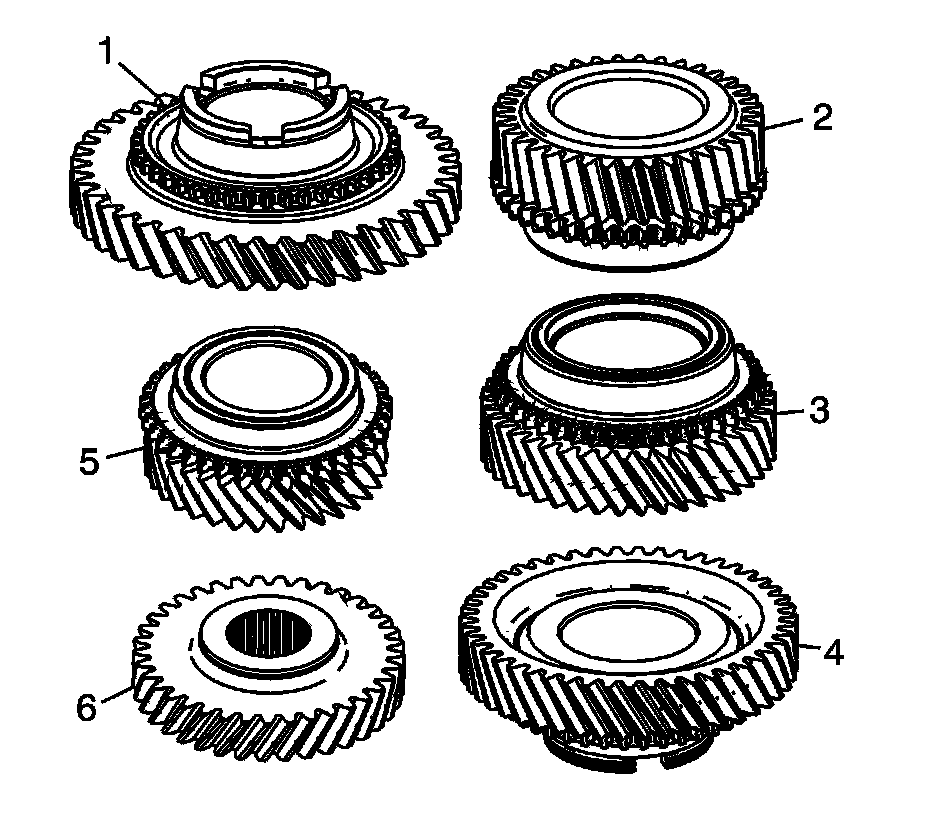 1
2
5
3
6
4