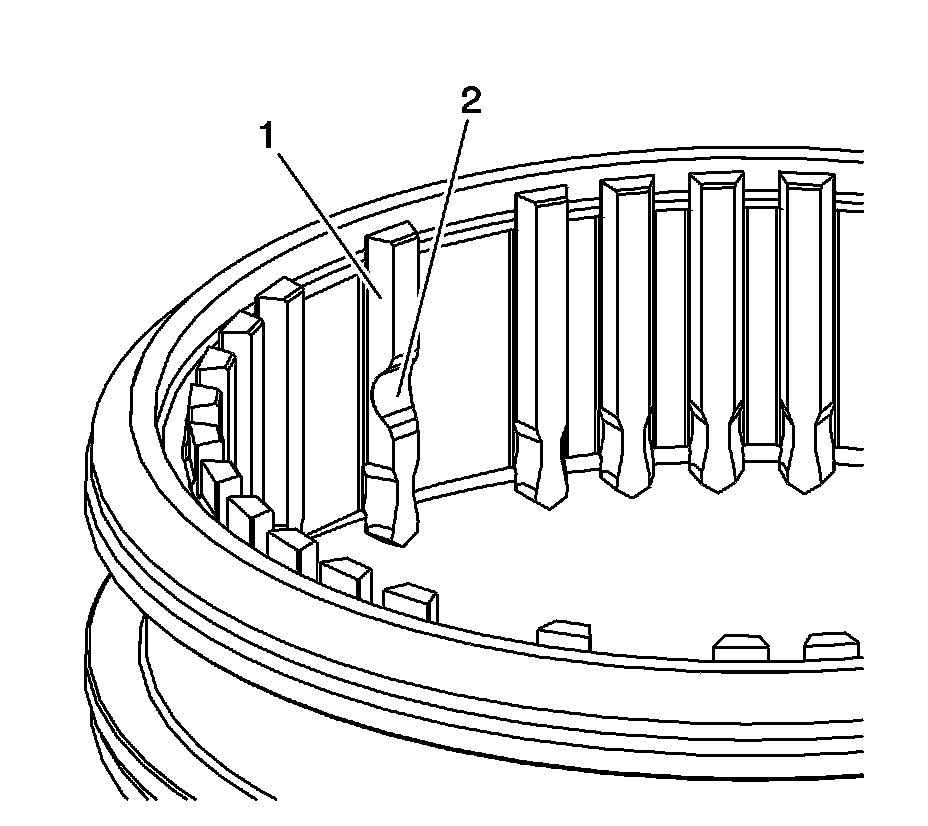 1
2