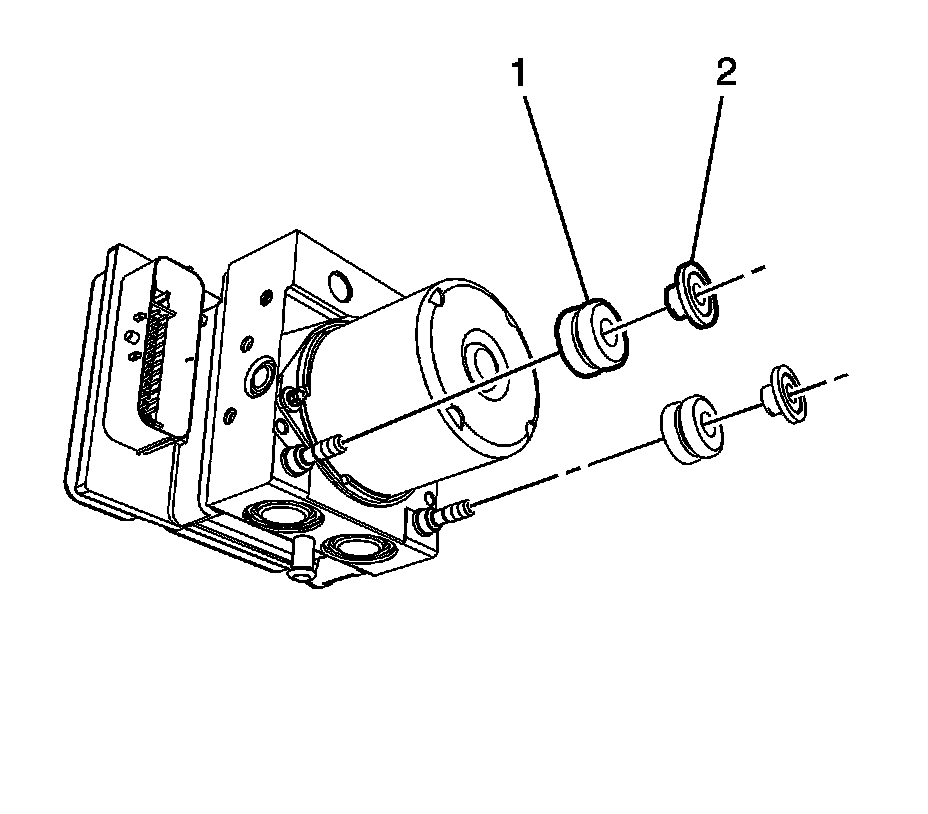 1
2